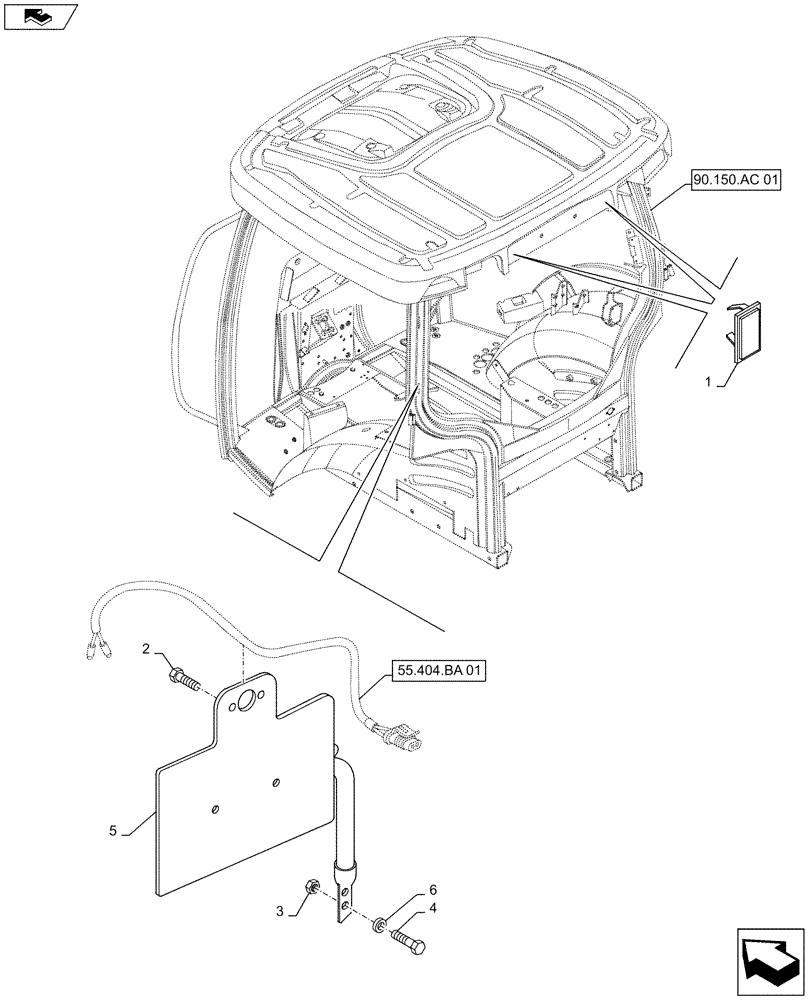 90.150.AC 01

1

2

55.404.BA 01

5

3

6

4