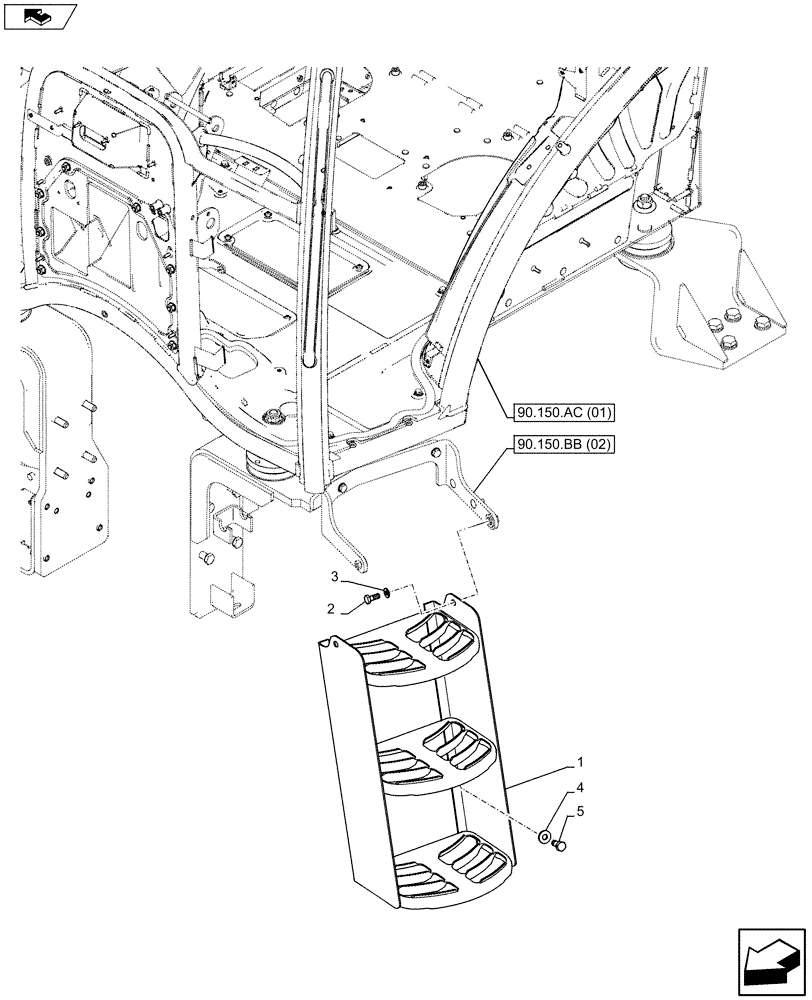 90.150.AC (01)
90.150.BB (02)
3
2
1
4
5