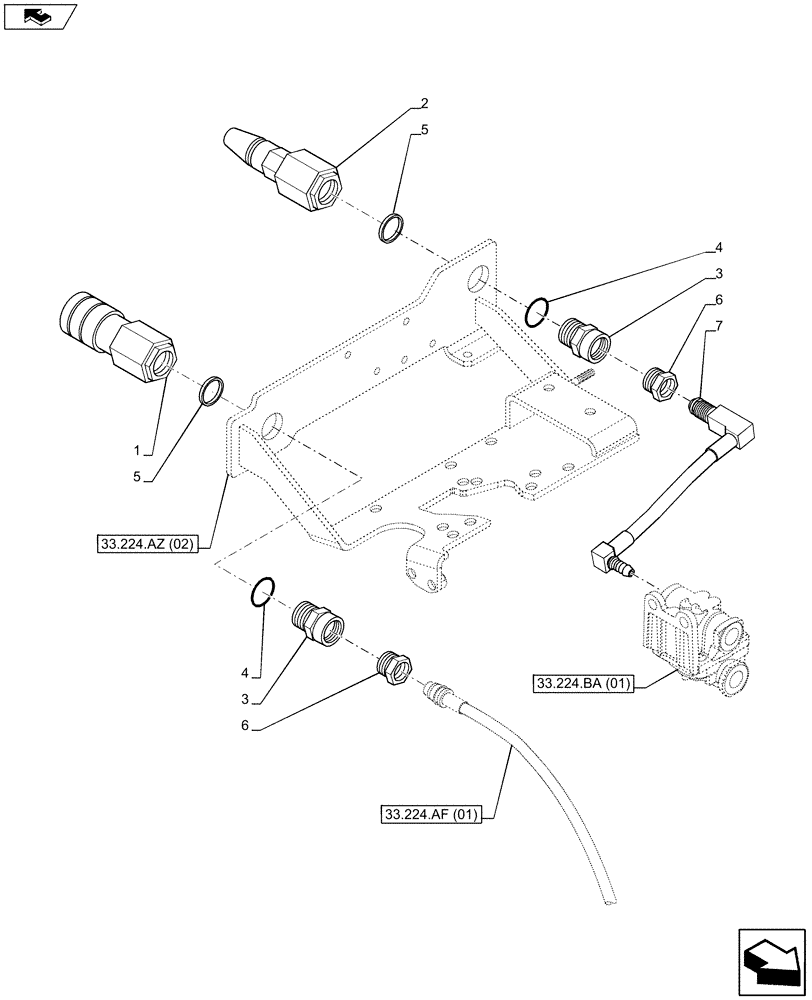 2
5
4
3
6
7
1
5
33.224.AZ (02)
4
3
6
33.224.BA (01)
33.224.AF (01)