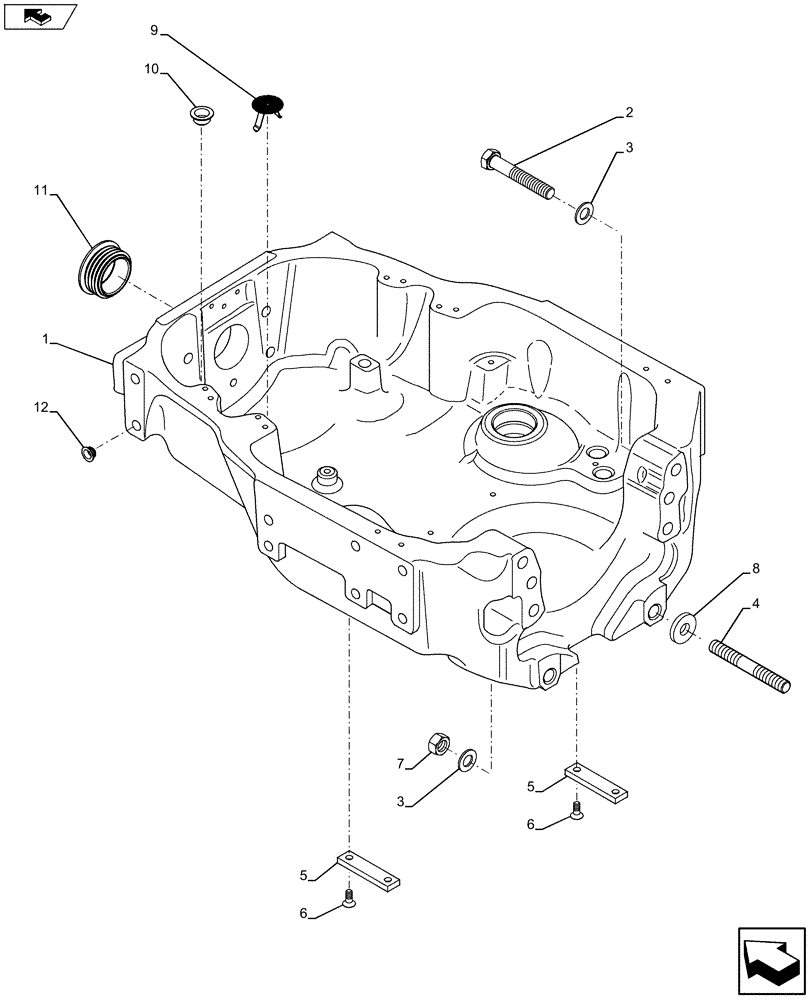 9
10
2
3
11
1
12
8
4
7
3
5
6
5
6