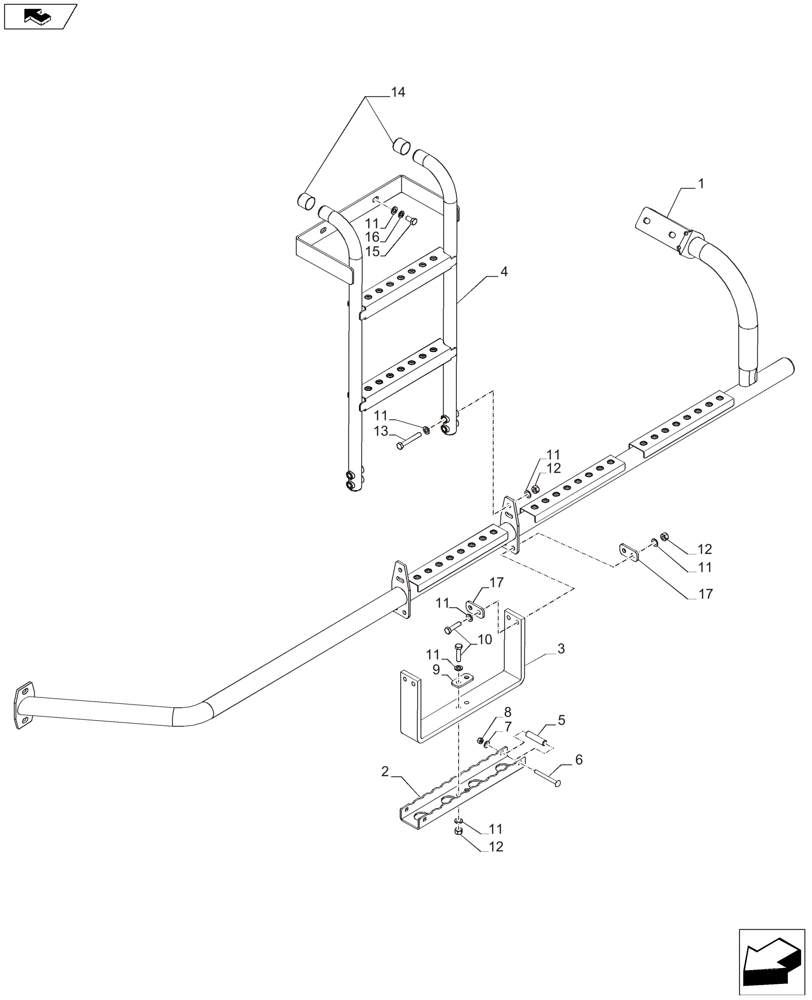 14
1
11
16
15
4
11
13
11
12
12
11
17
17
11
10
11
9
3
8
7
5
6
2
11
12