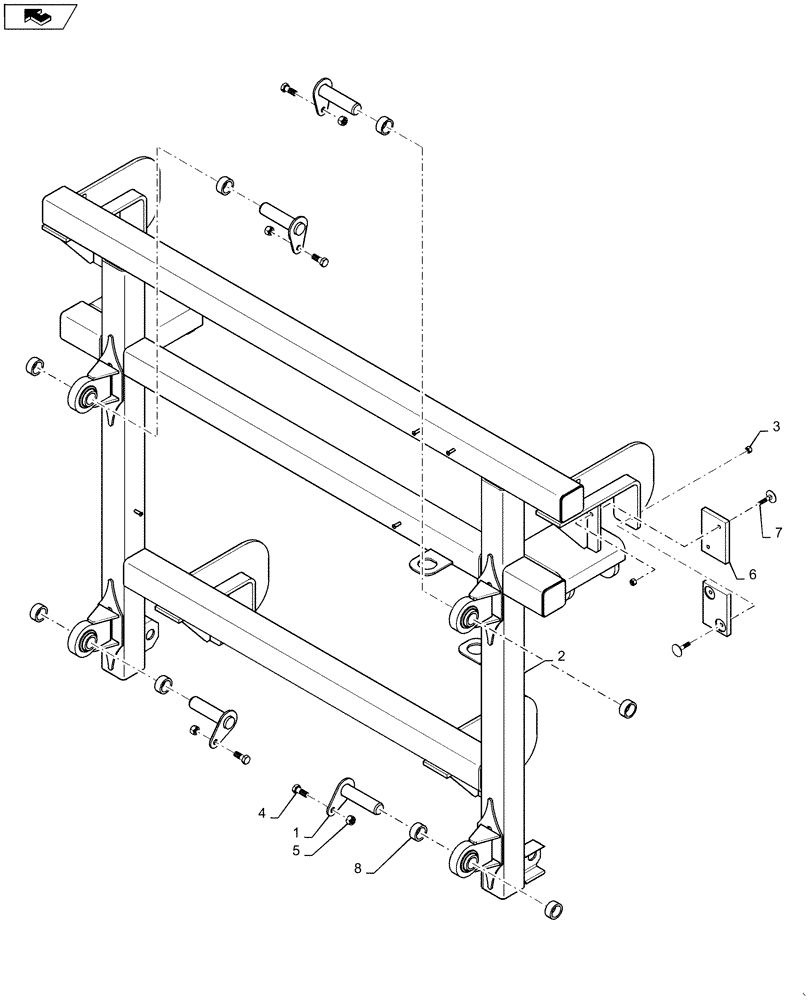 3
7
6
2
4
1
5
8