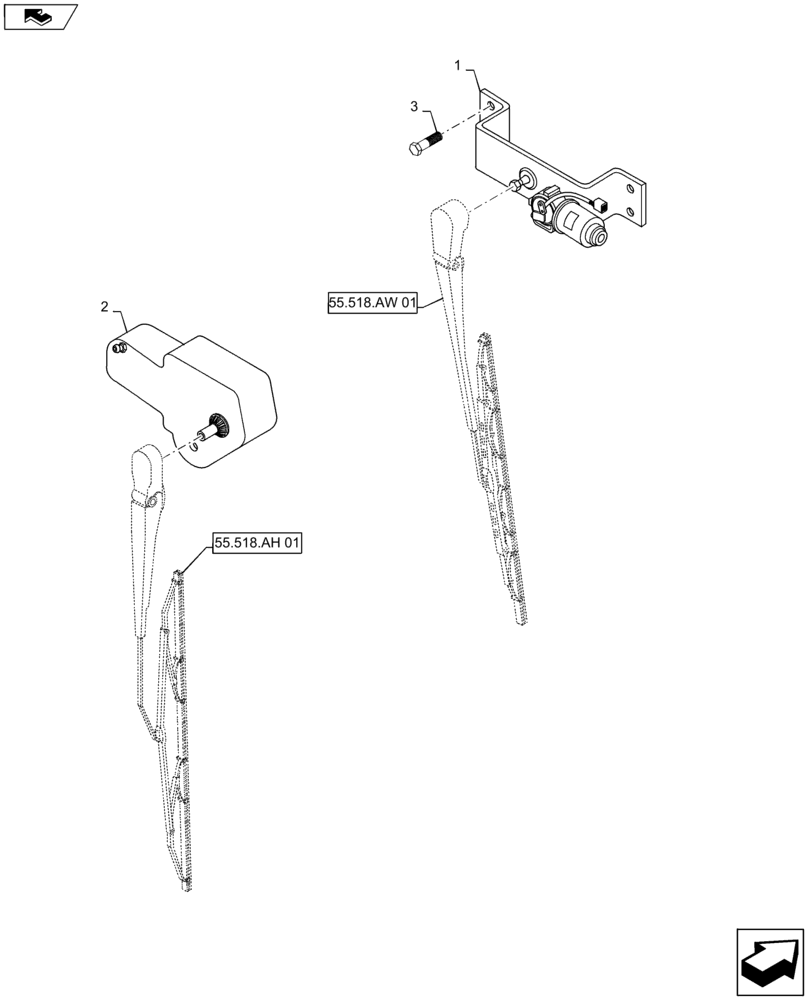 1

3

55.518.AW 01

2

55.518.AH 01