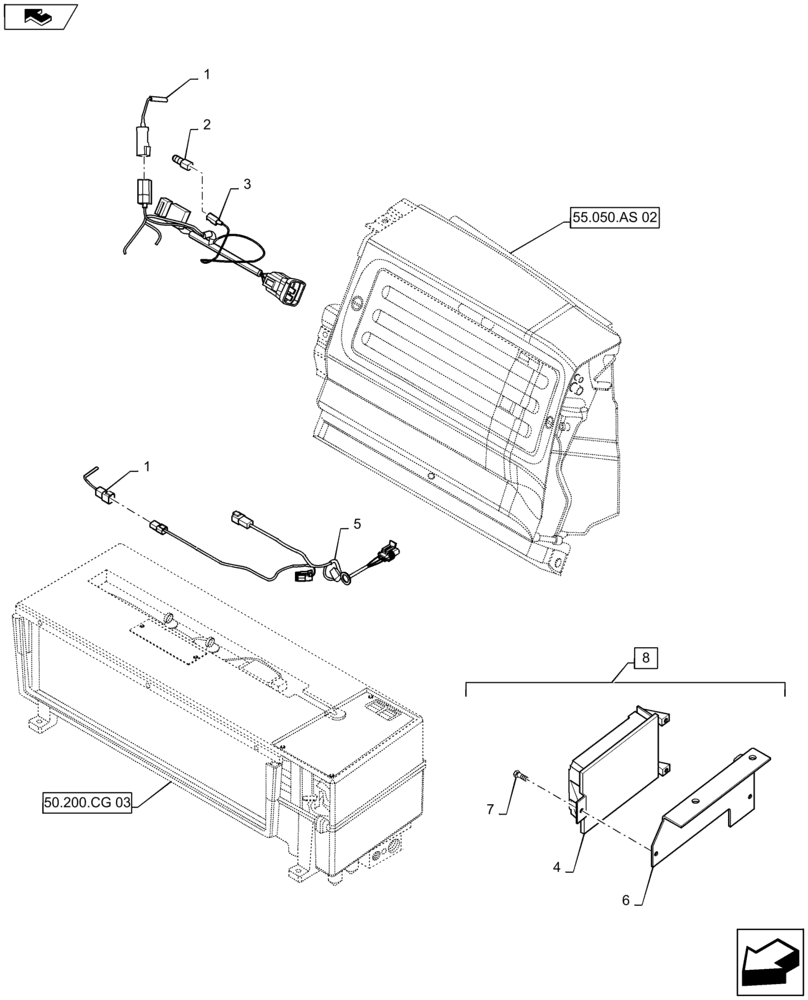 1
2
3
55.050.AS 02
1
5
8
50.200.CG 03
7
4
6