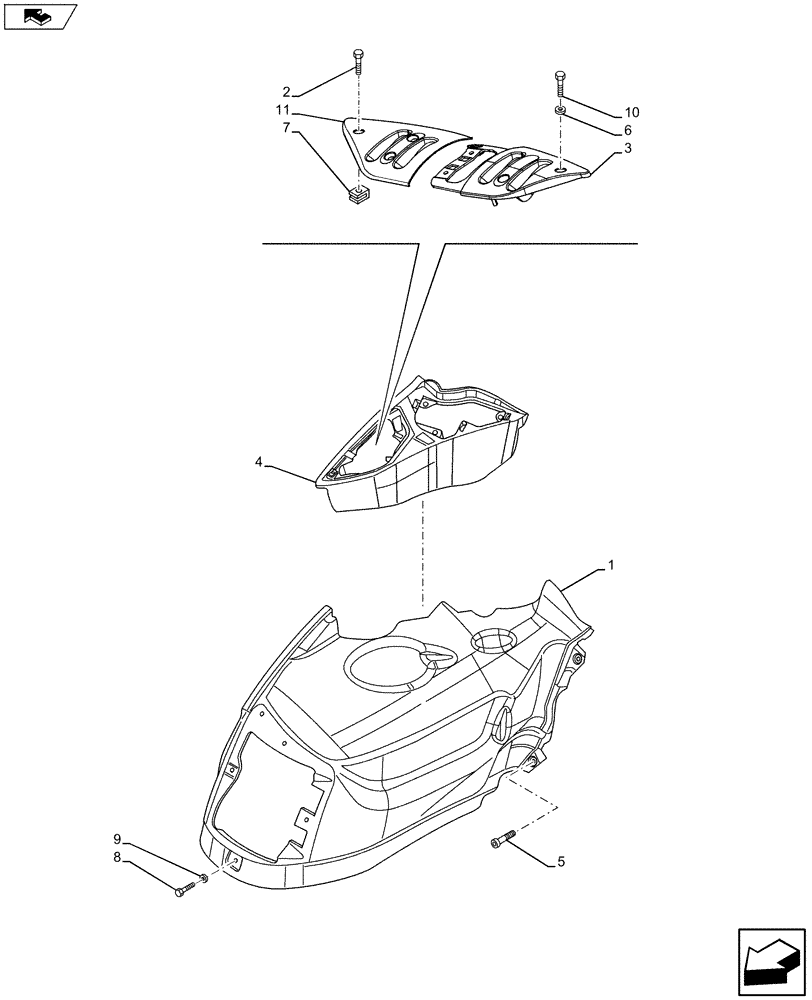 2
11
7
10
6
3
4
1
9
8
5