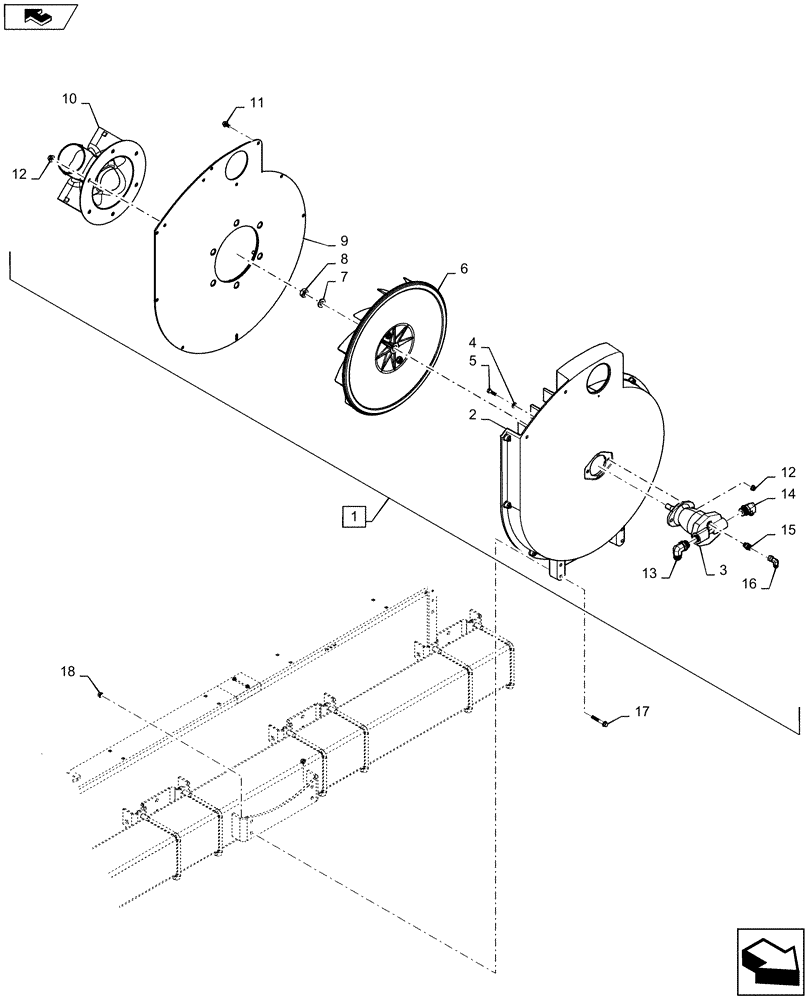 10
11
12
9
8
7
6
4
5
2
1
12
14
15
13
3
16
18
17