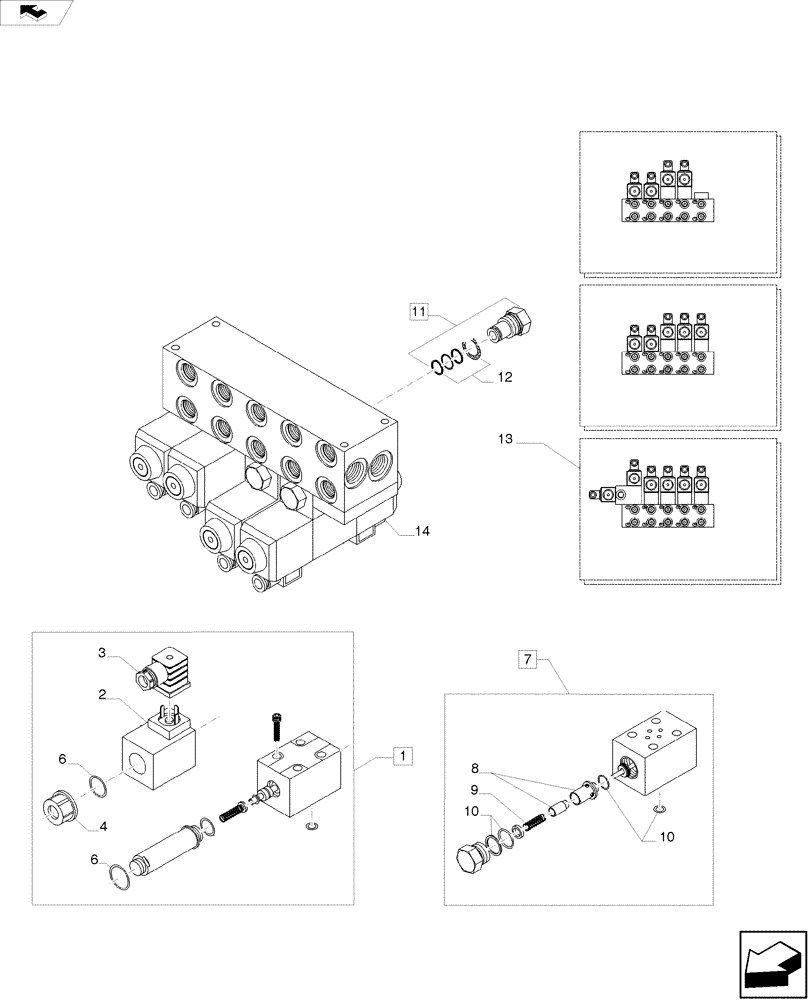 11
12
13
14
3
2
6
4
6
1
7
8
9
10
10