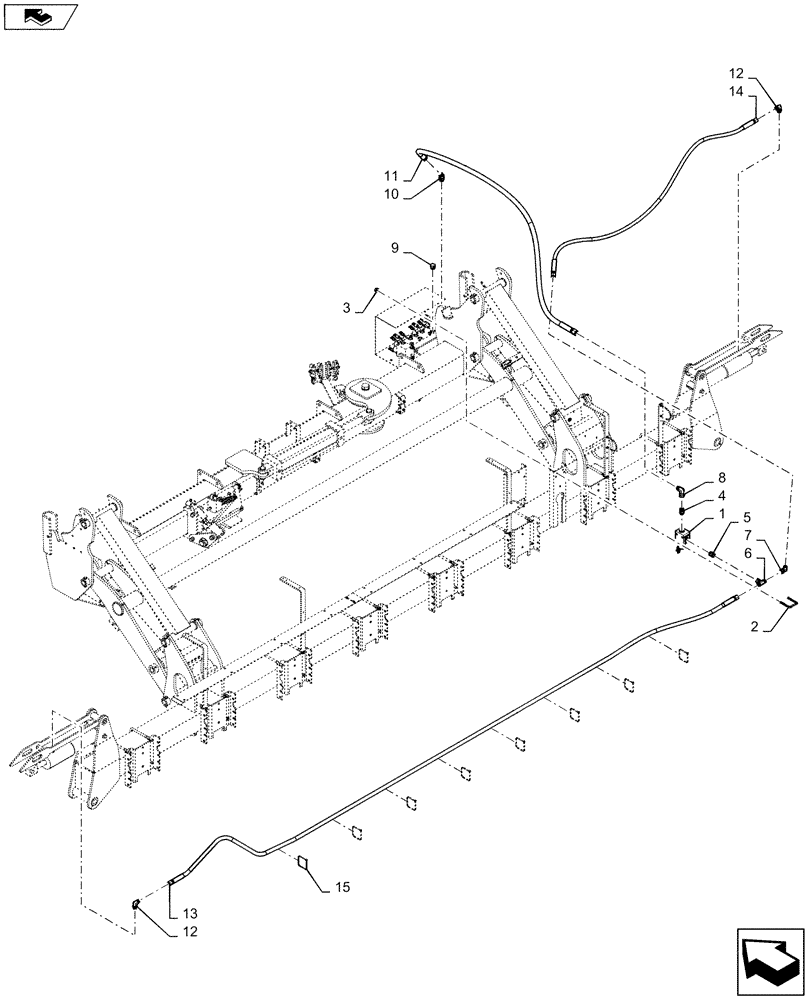 12
14
11
10
9
3
8
4
1
5
7
6
2
15
13
12