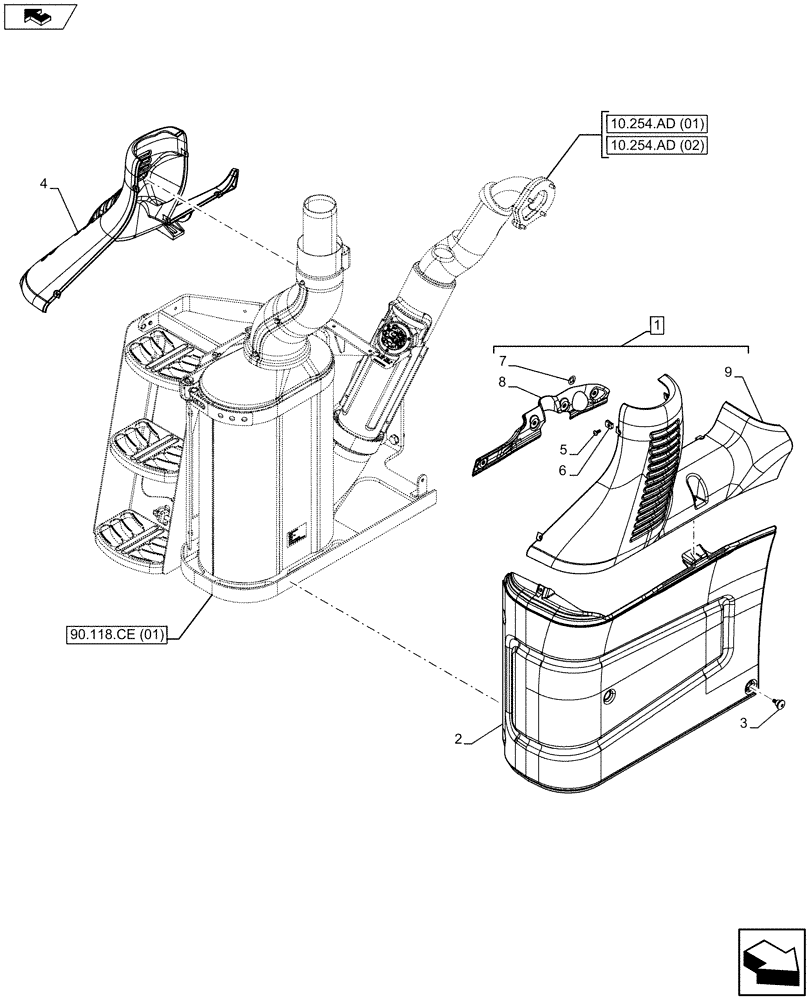 10.254.AD (01)
10.254.AD (02)

4

1

7

8

9

5

6

90.118.CE (01)

2

3