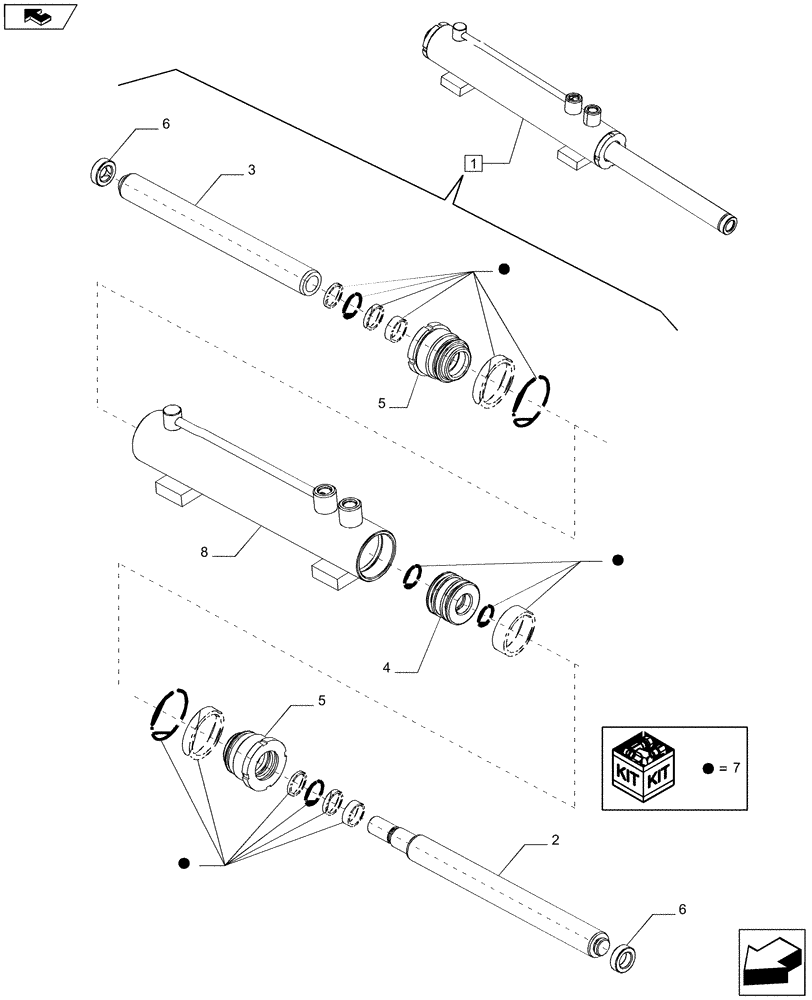 1

6

3

5

8

4

5

KIT KIT

● = 7

2

6