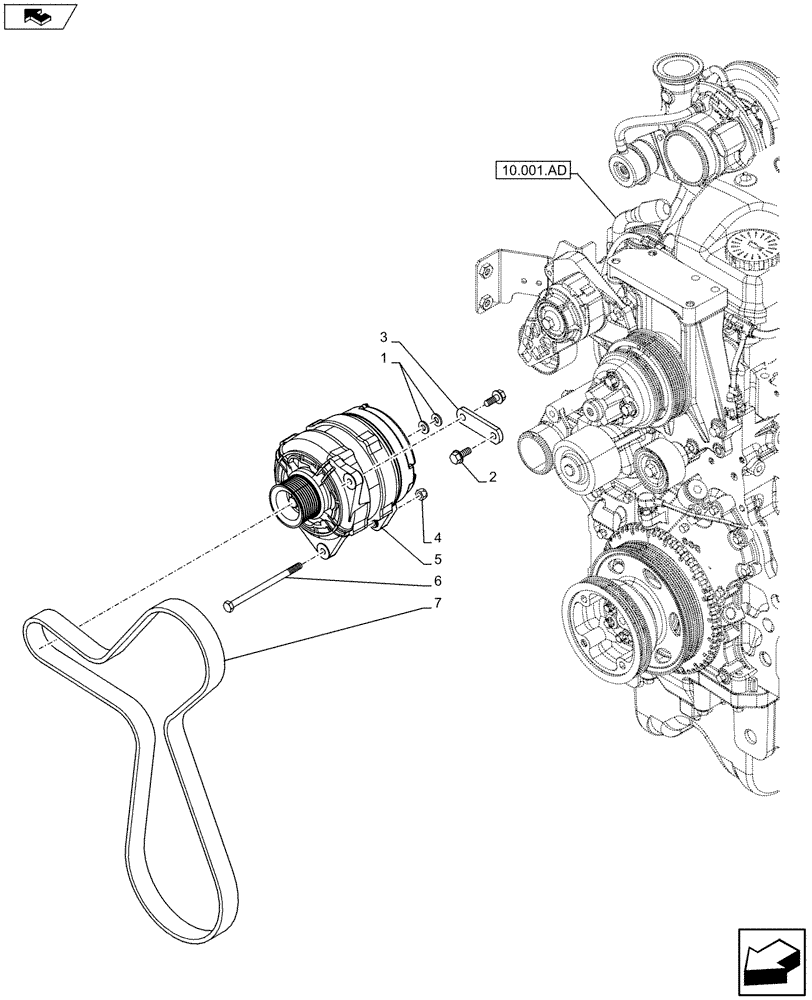 10.001.AD
3
1
2
4
5
6
7