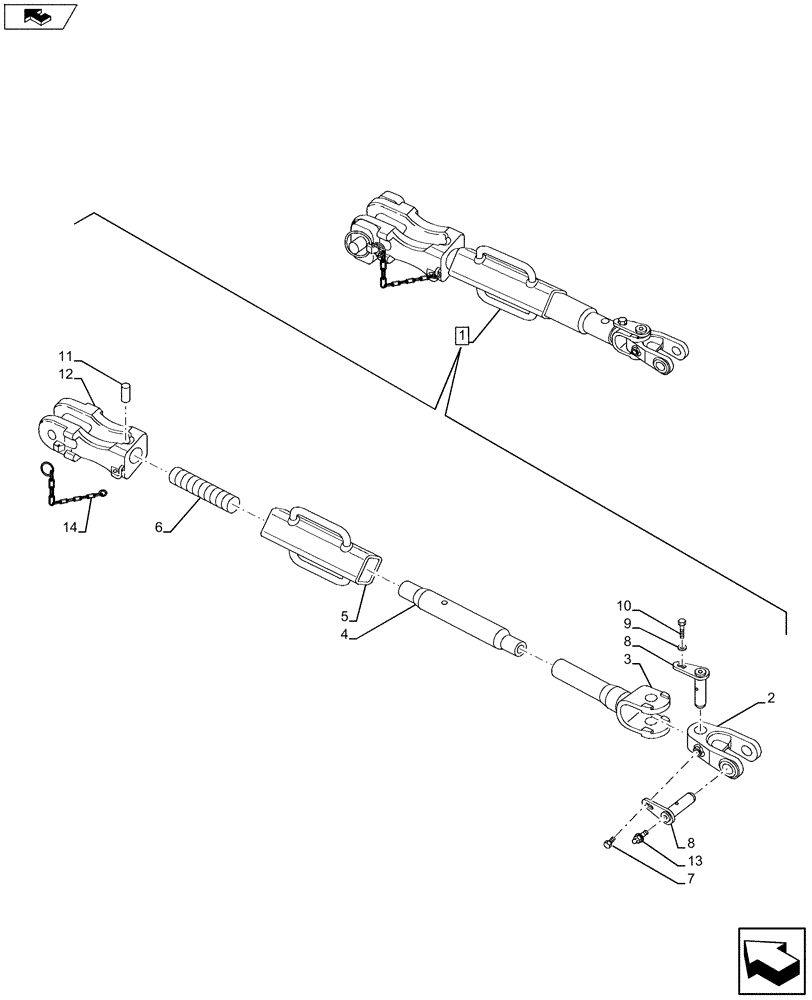 1
11
12
14
6
5
4
10
9
8
3
2
8
13
7