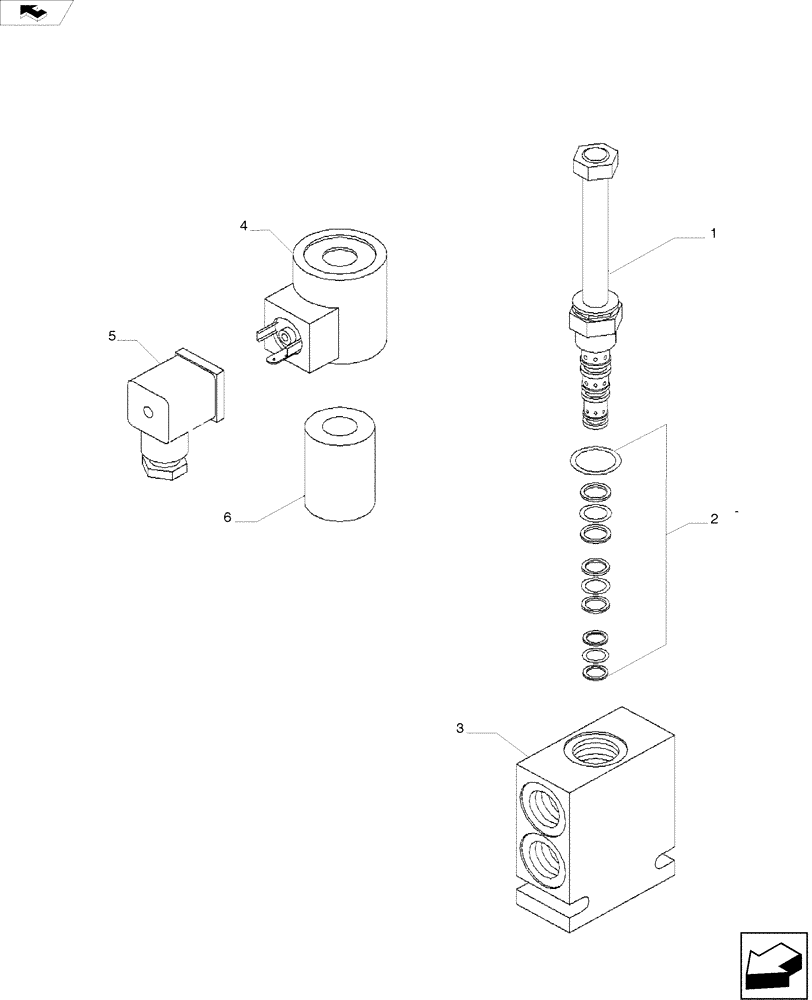 4
1
5
6
2
3