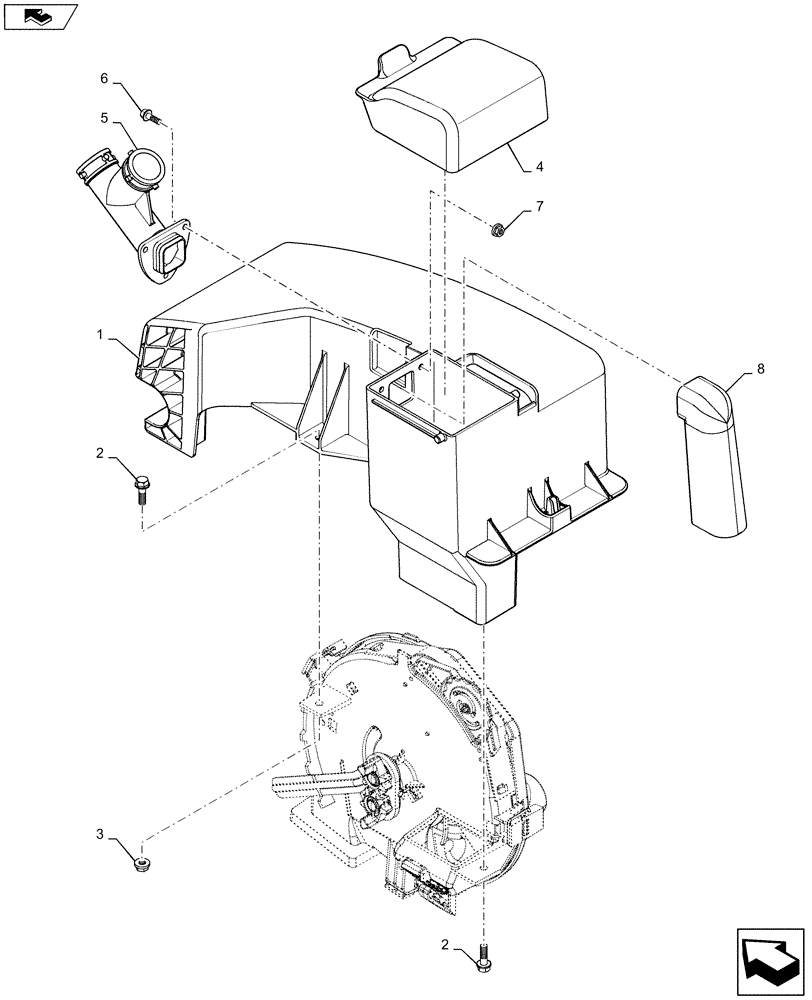 6
5
4
7
1
8
2
3
2