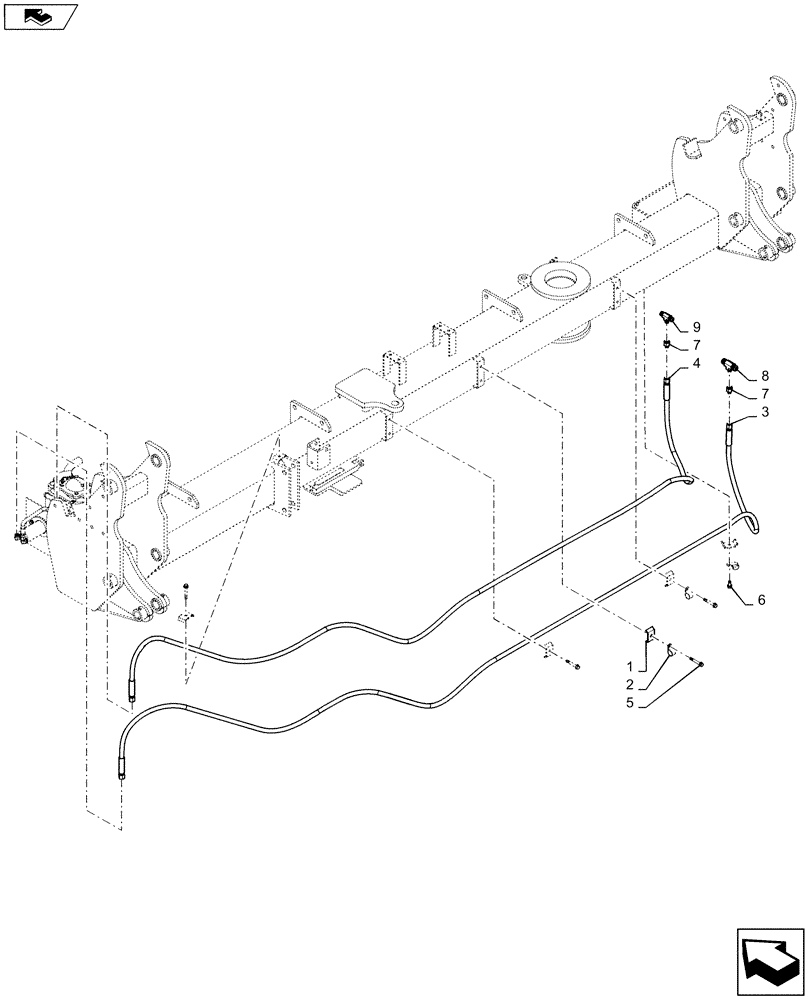 9
7
4
8
7
3
6
1
2
5