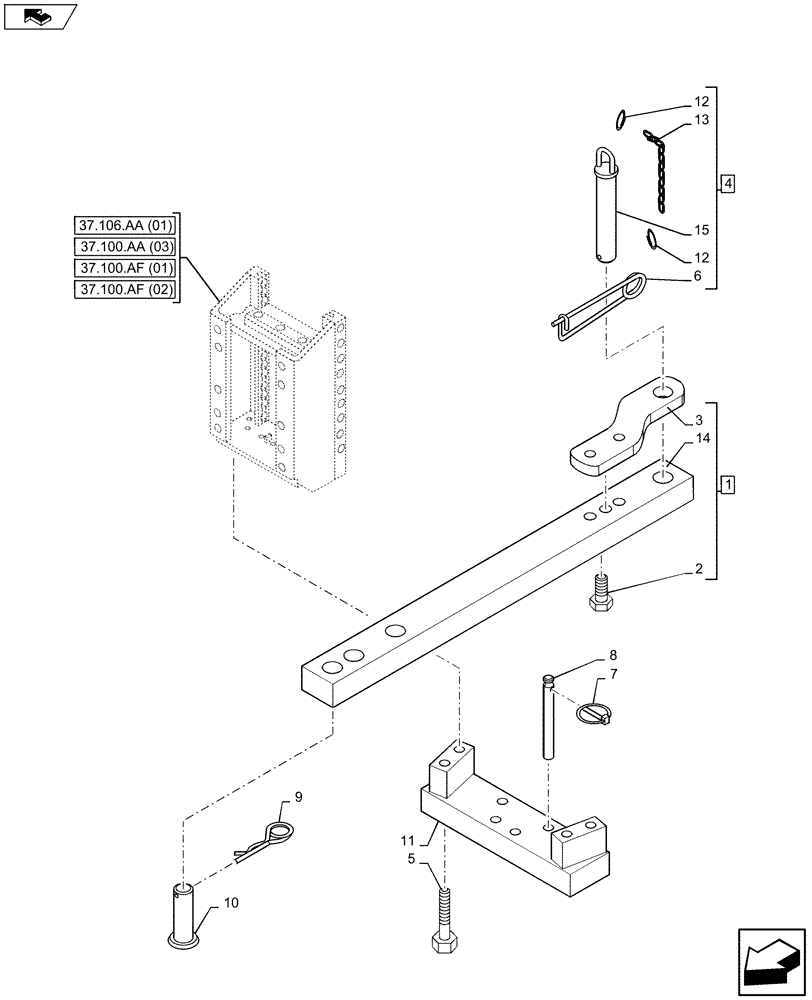 37.106.AA (01)
37.100.AA (03)
37.100.AF (01)
37.100.AF (02)

12
13
4
15
12
6
3
14
1
2
8
7
9
11
5
10