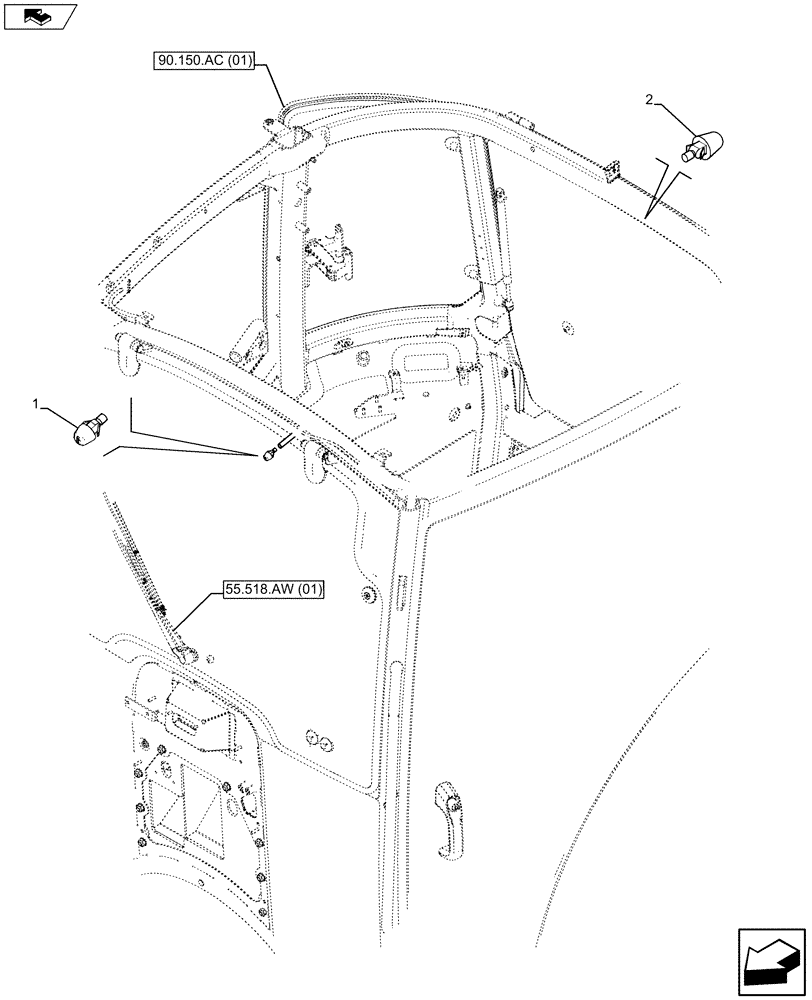 90.150.AC (01)
2
1
55.518.AW (01)