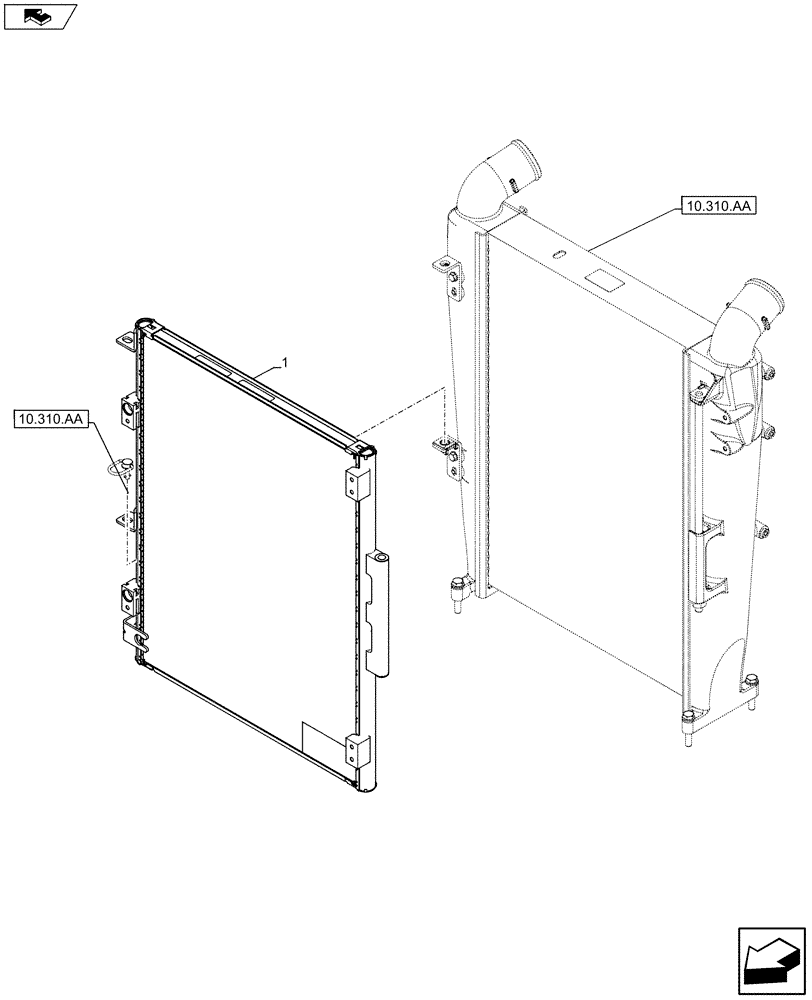 10.310.AA

1

10.310.AA