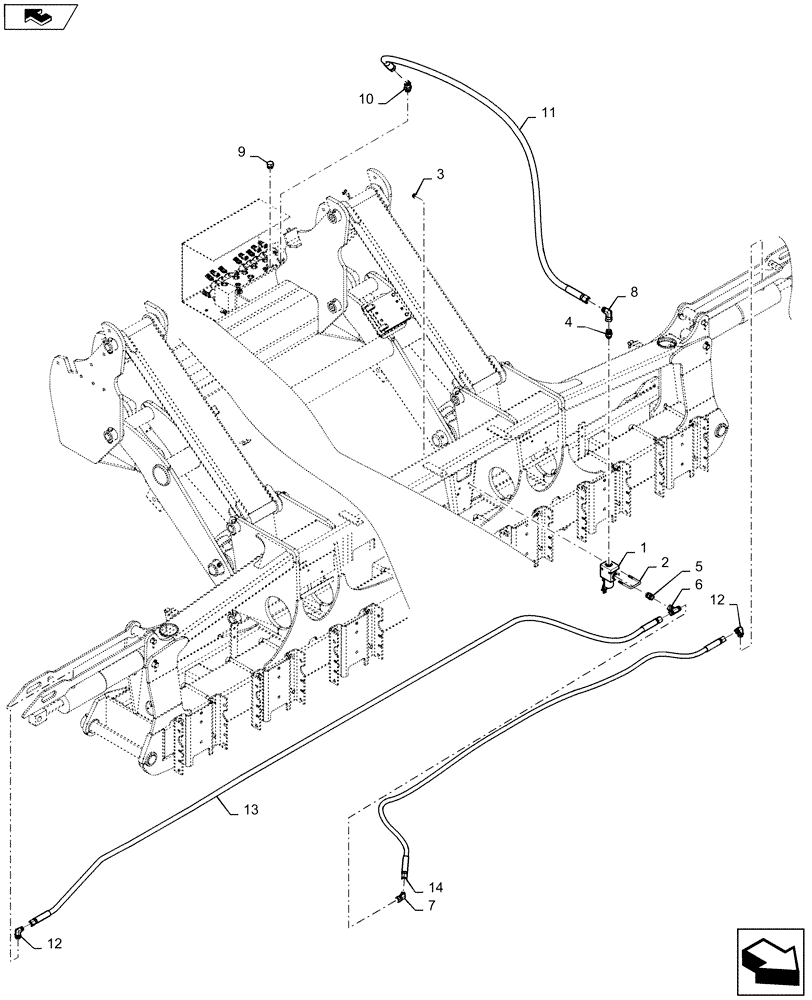 10
11
9
3
8
4
1
2
5
6
12
13
14
7
12