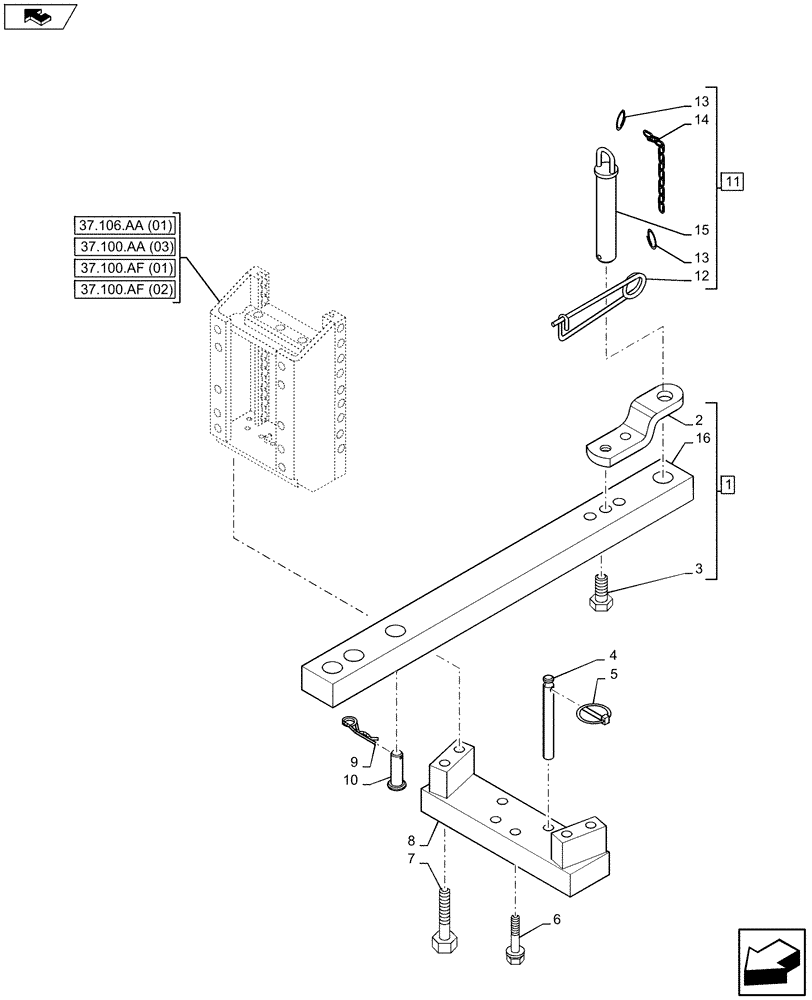 37.106.AA (01)
37.100.AA (03)
37.100.AF (01)
37.100.AF (02)

13
14
11
15
13
12
2
16
1
3
4
5
9
10
8
7
6