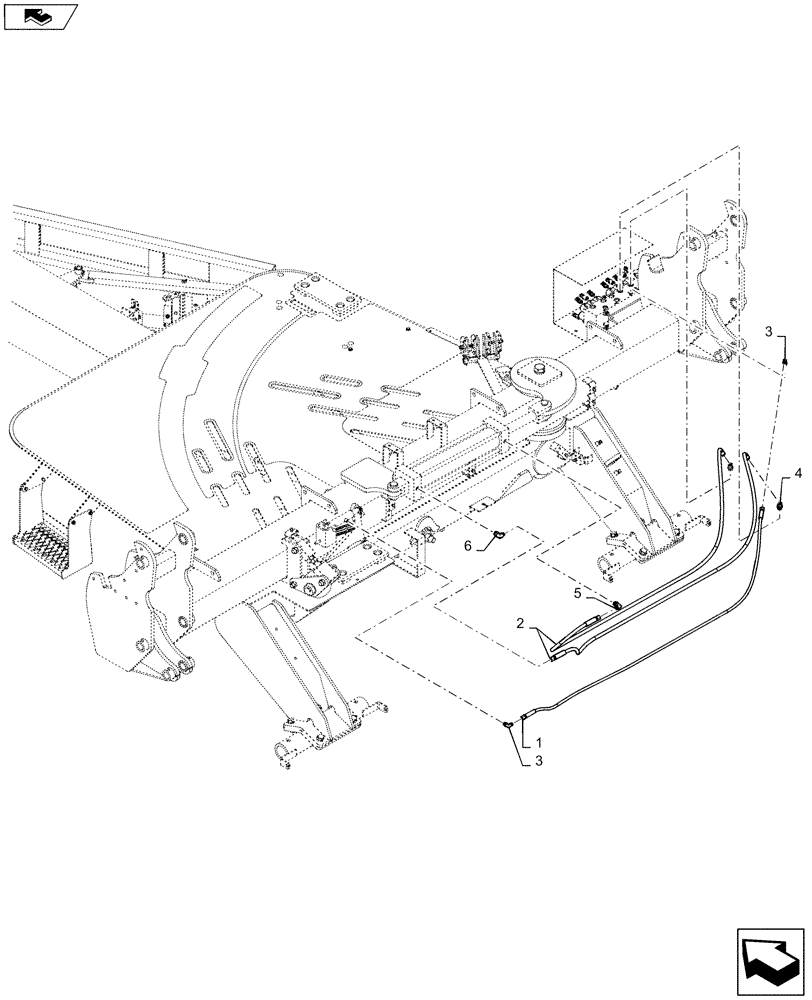 3
4
6
5
2
1
3