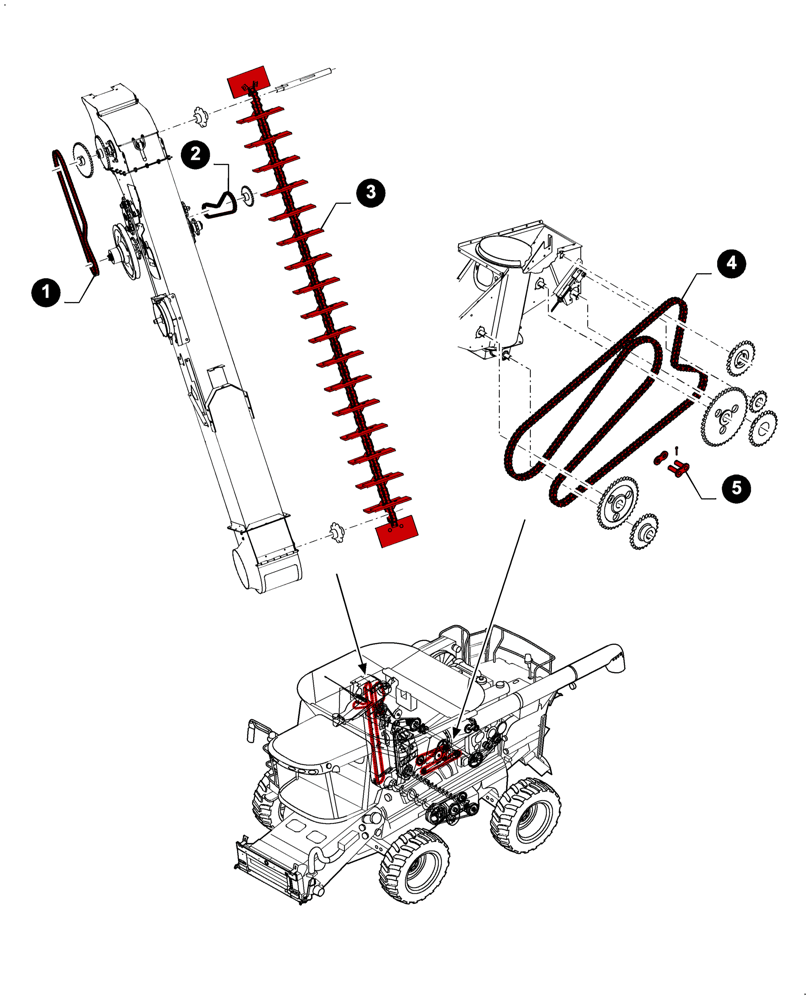 2
3
1
4
5