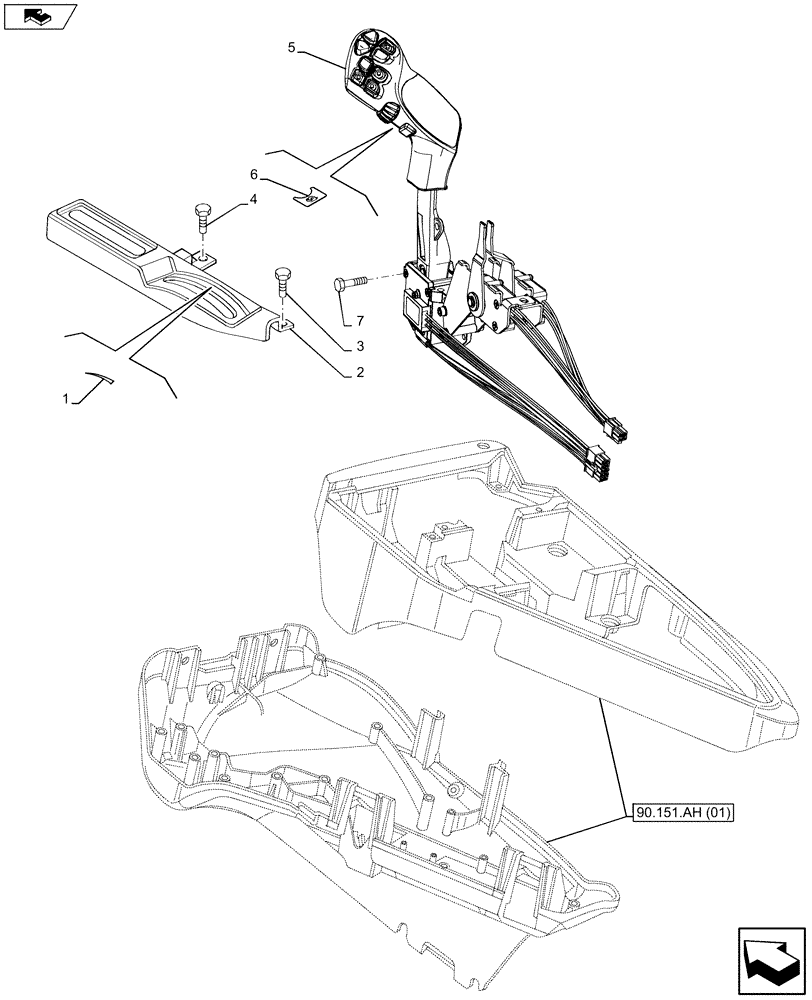 5
6
4
7
3
2
1
90.151.AH (01)