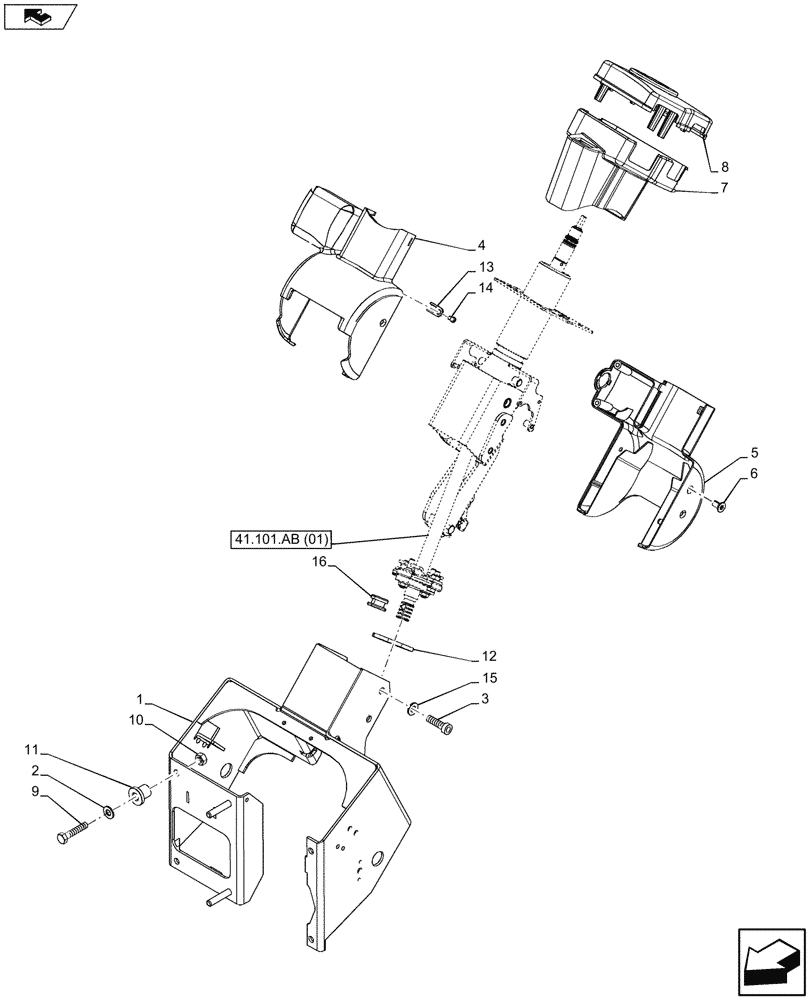 8
7
4
13
14
5
6
41.101.AB (01)
16
12
15
3
1
10
11
2
9