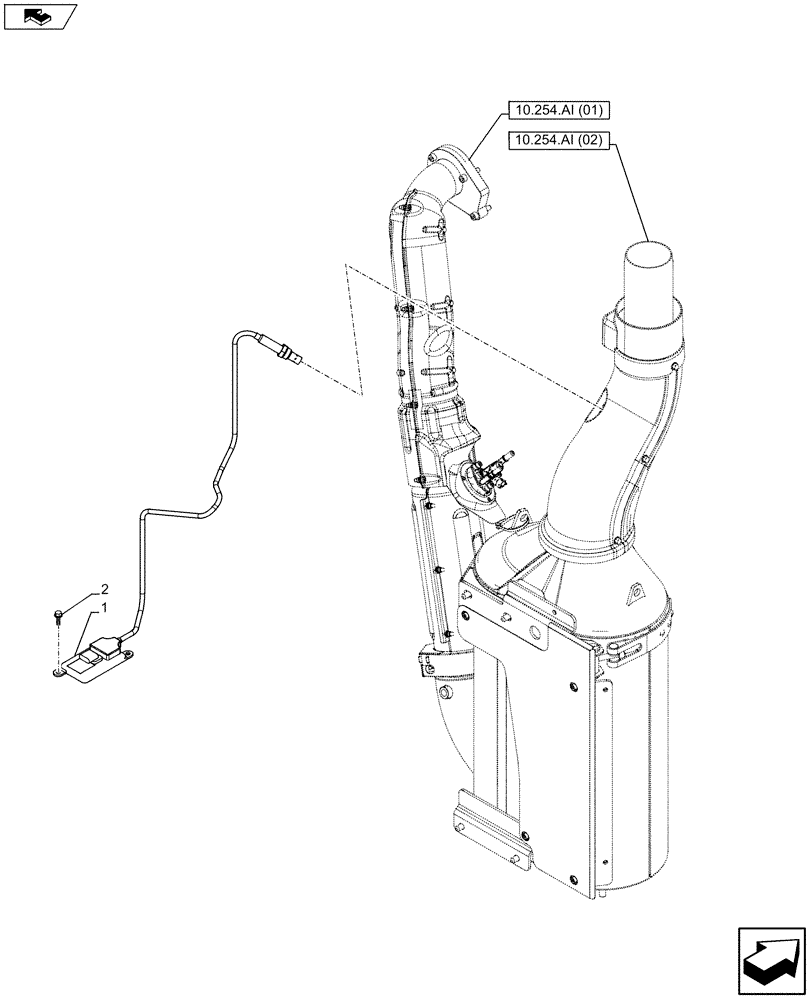 10.254.AI (01)
10.254.AI (02)
2
1