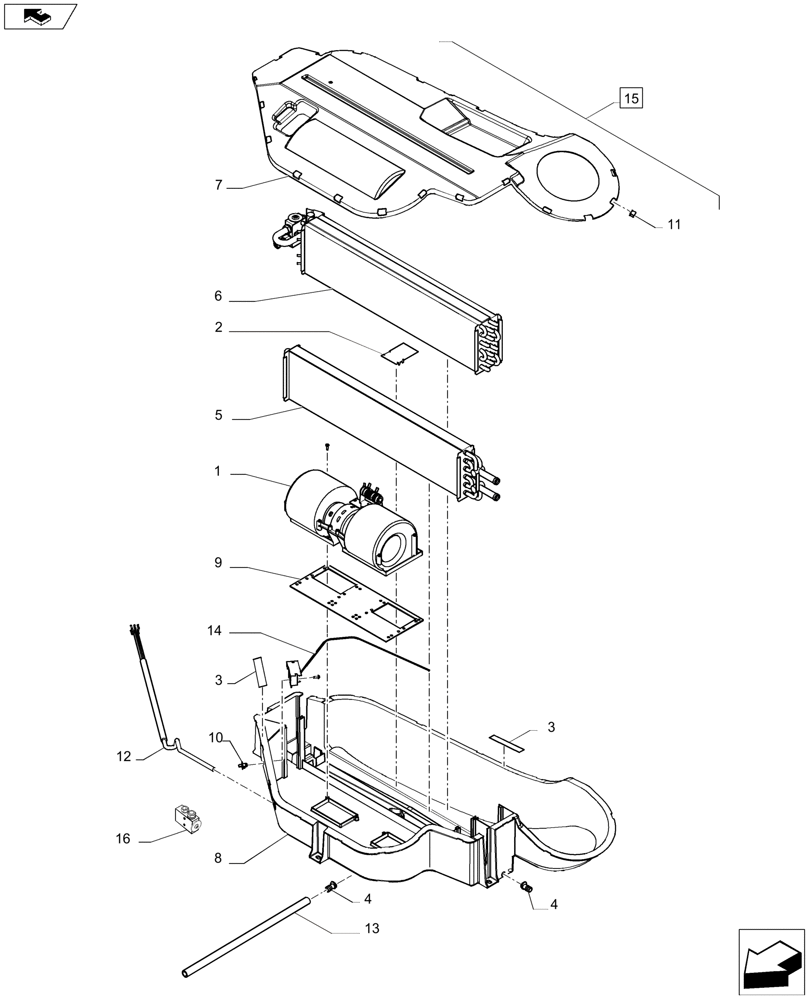 15
7
11
6
2
5
1
9
14
3
3
10
12
16
8
4
4
13