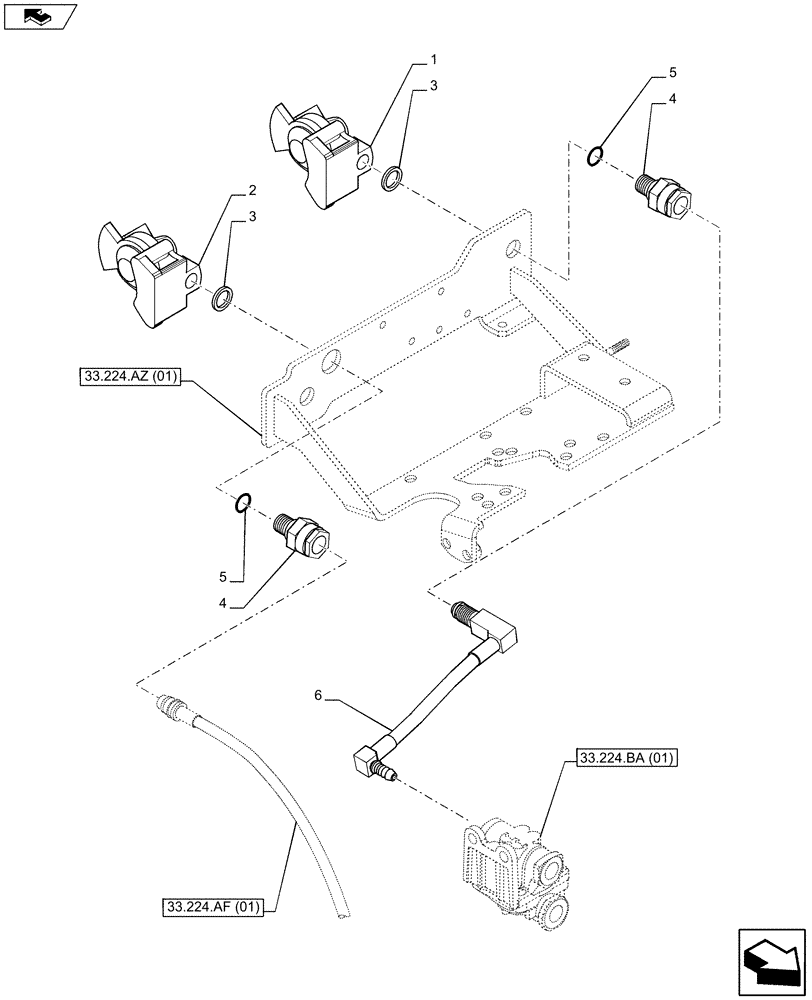 1
3
5
4
2
3
33.224.AZ (01)
5
4
6
33.224.BA (01)
33.224.AF (01)