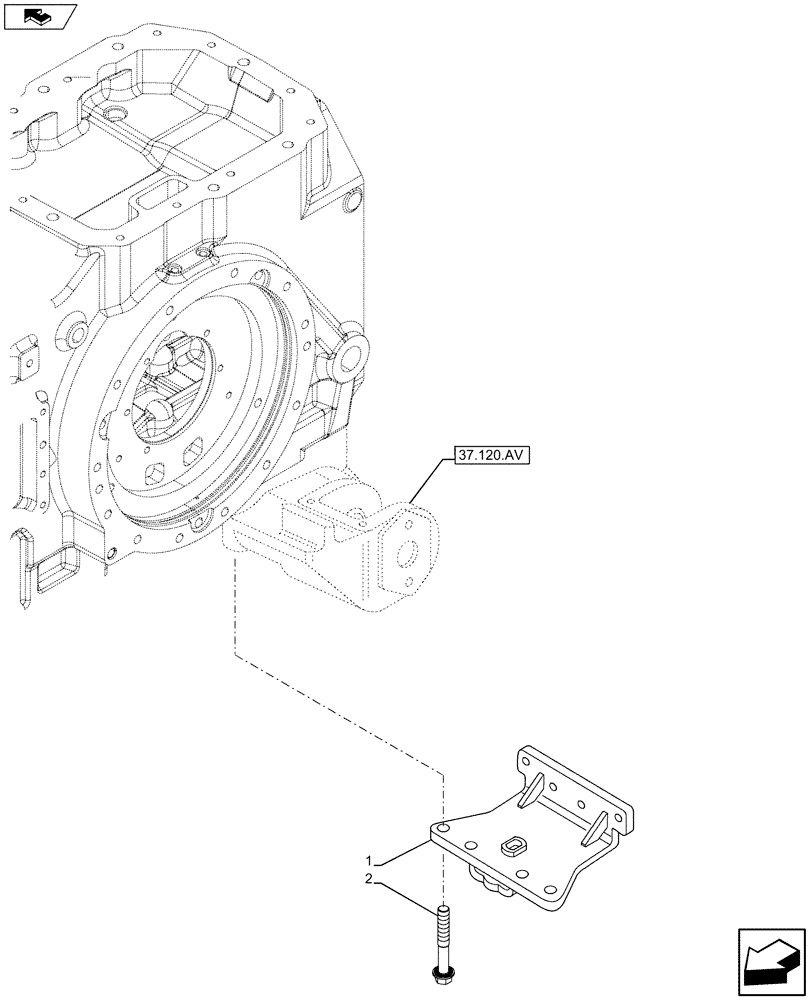 37.120.AV

1

2