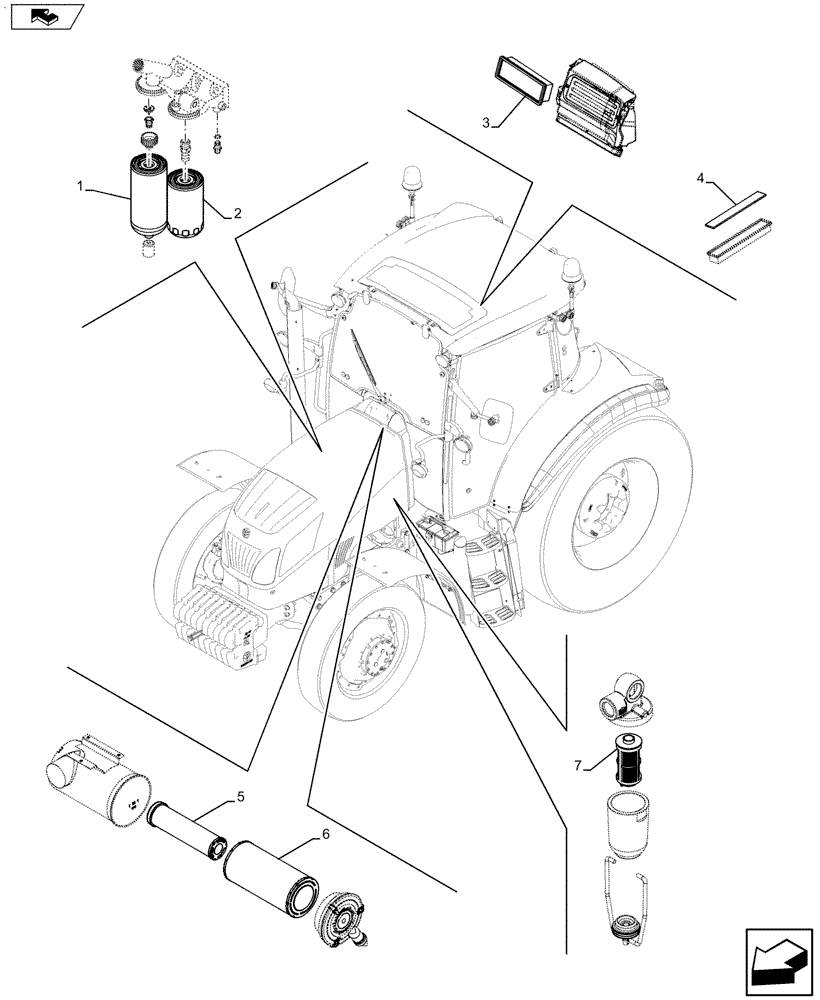 1
2
3
4
5
6
7