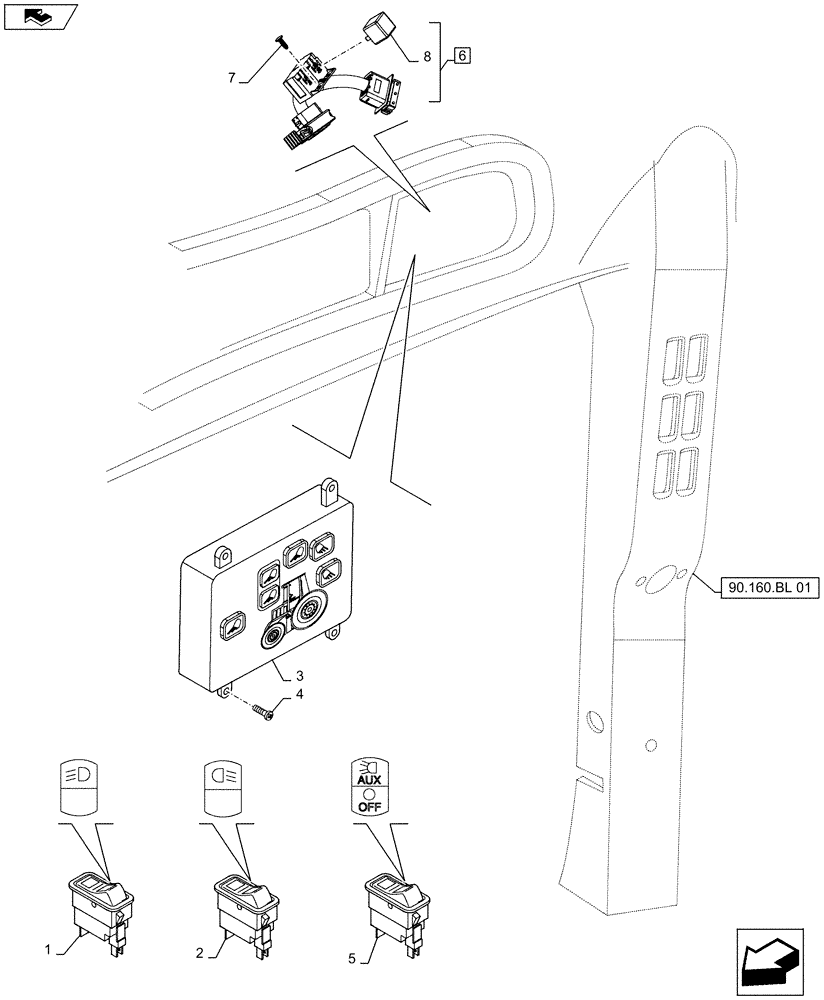 7
8
6
90.160.BL 01
3
4
AUX
OFF
1
2
5