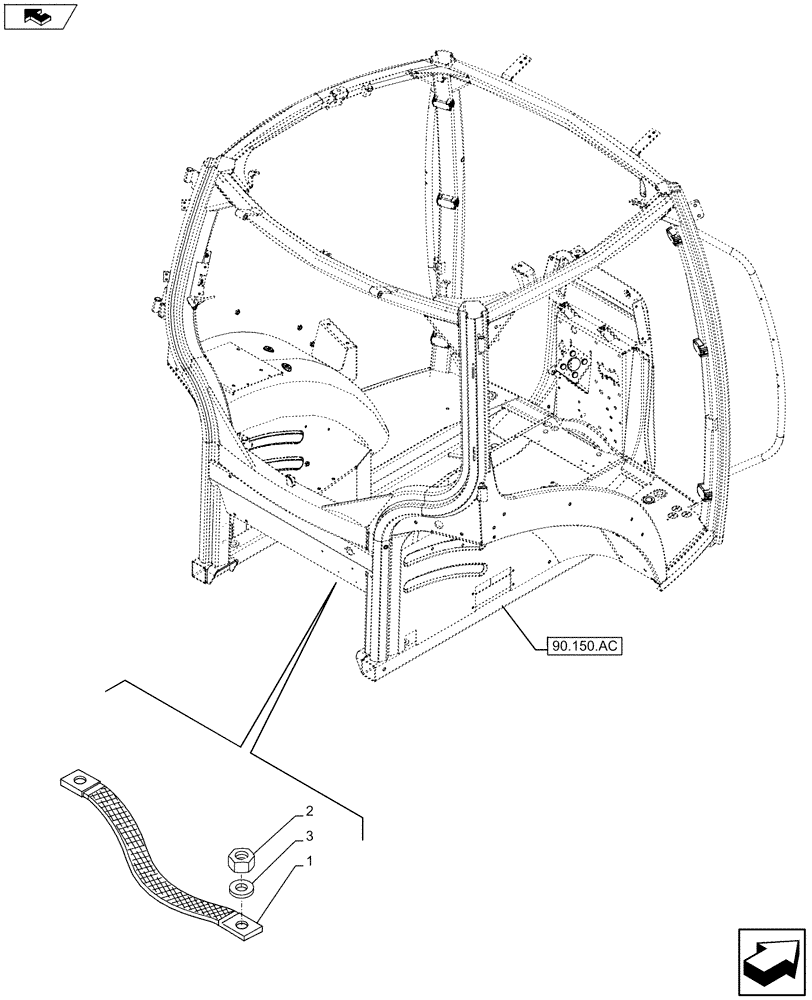 90.150.AC
2
3
1