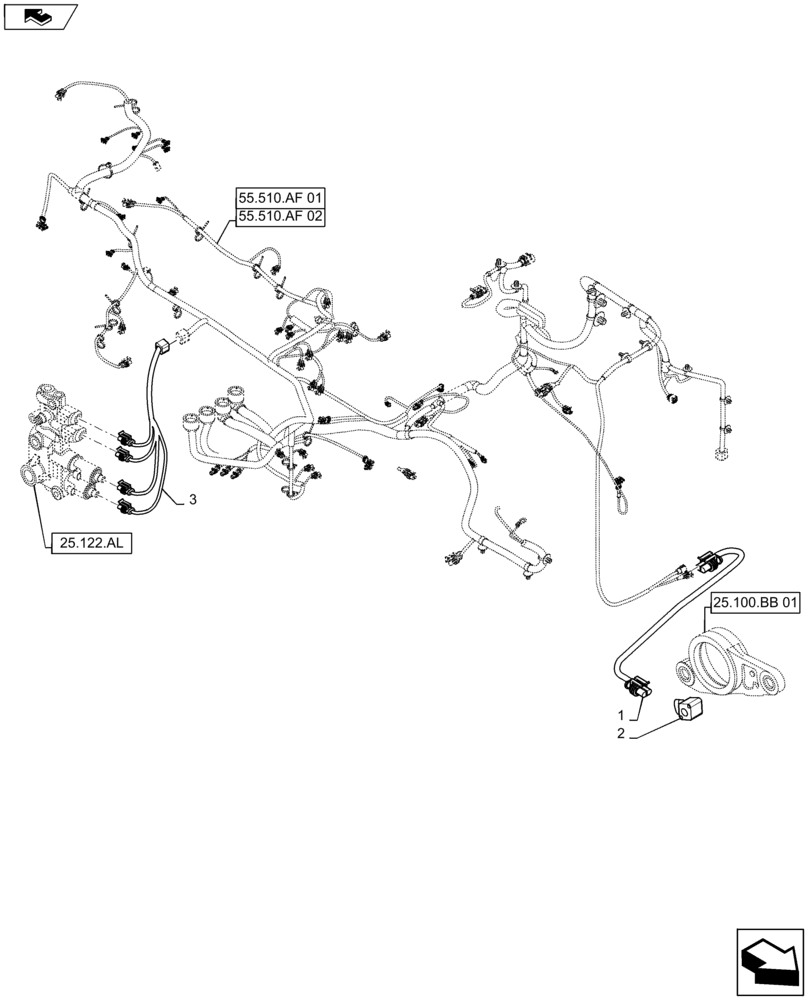 55.510.AF 01
55.510.AF 02

3

25.122.AL

25.100.BB 01

1

2