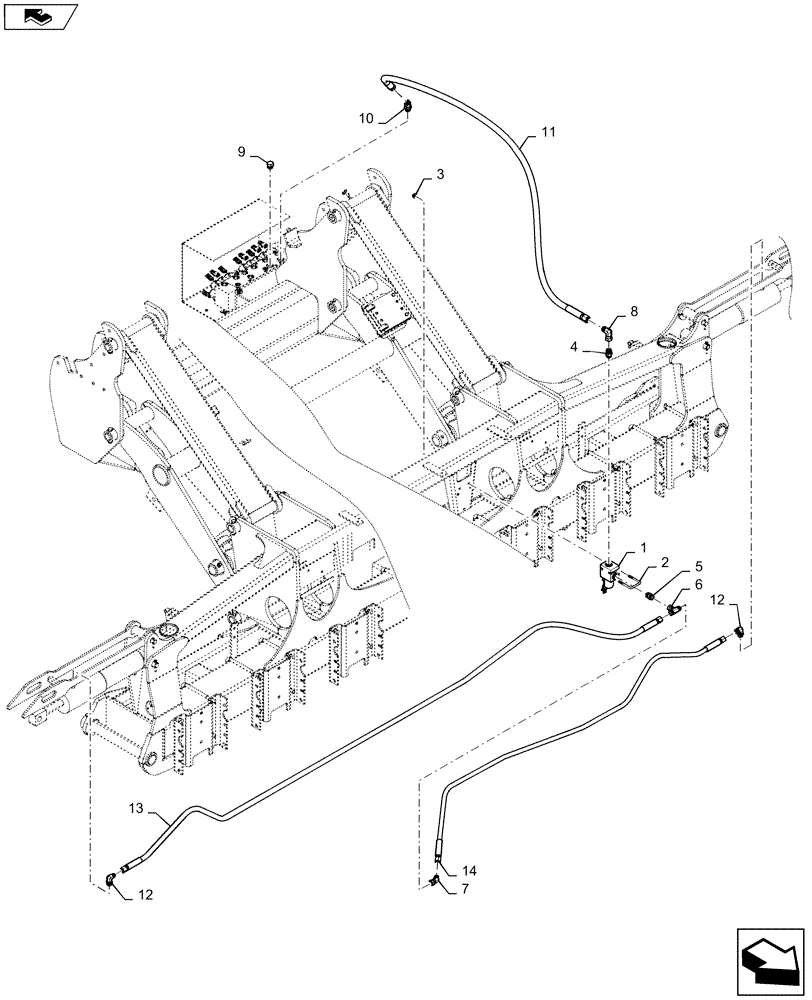 10
11
9
3
8
4
1
2
5
6
12
13
12
14
7