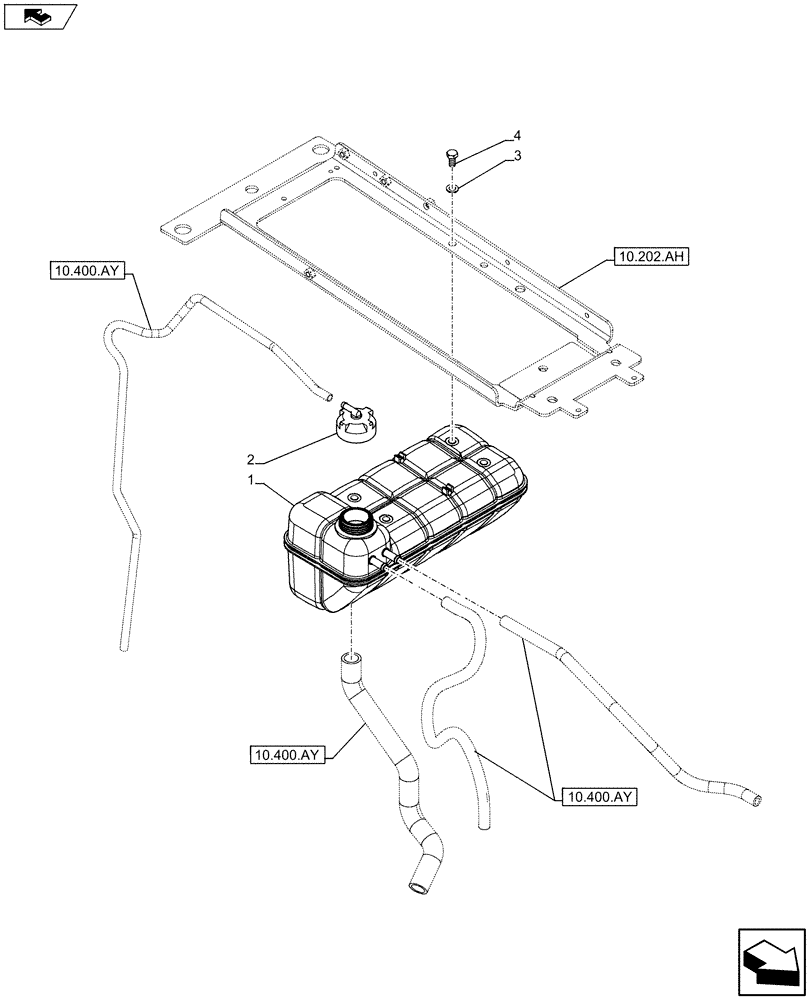 4
3
10.202.AH
10.400.AY
2
1
10.400.AY
10.400.AY