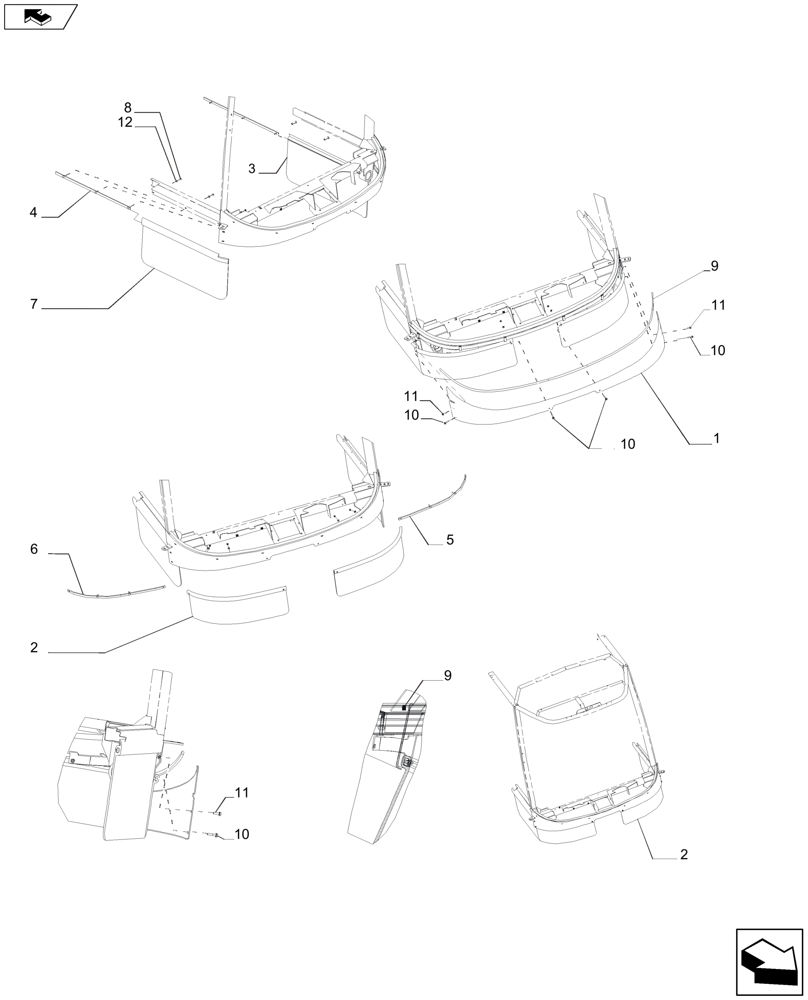 8
12
3
4
7
9
11
10
11
10
10
1
6
5
2
9
11
10
2