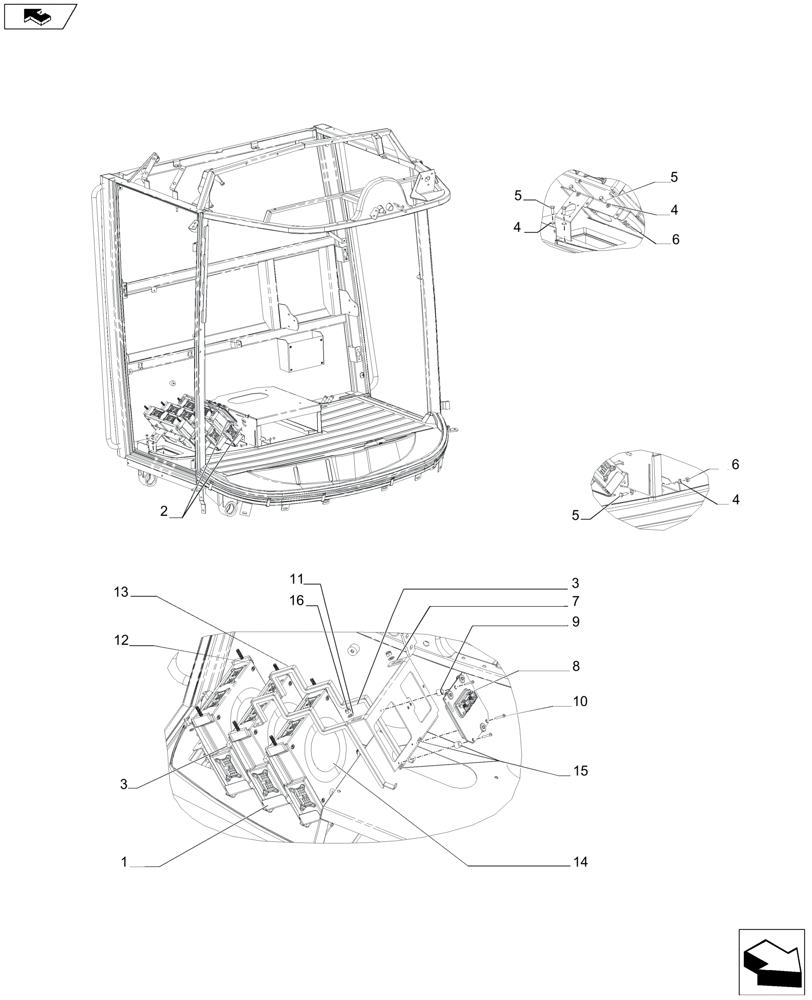 5
5
4
4
6
2
6
4
5
13
11
16
3
7
12
9
8
10
3
15
1
14