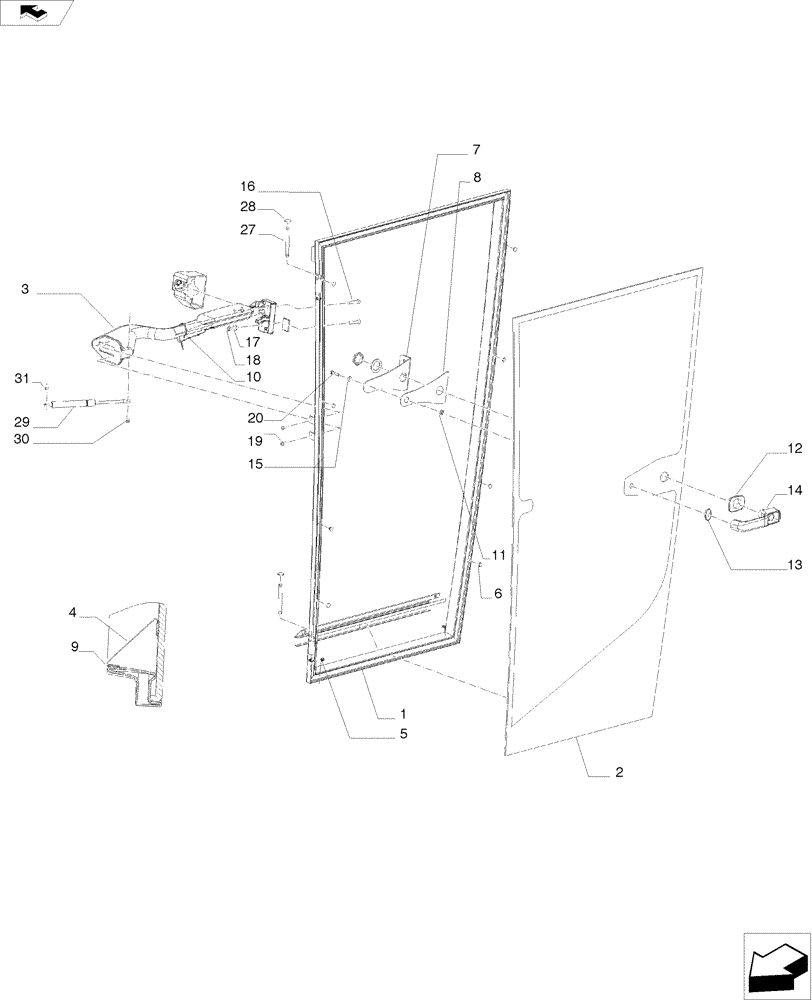 7
8
16
28
27
3
17
18
10
31
29
30
20
19
15
12
14
13
11
6
4
9
1
5
2