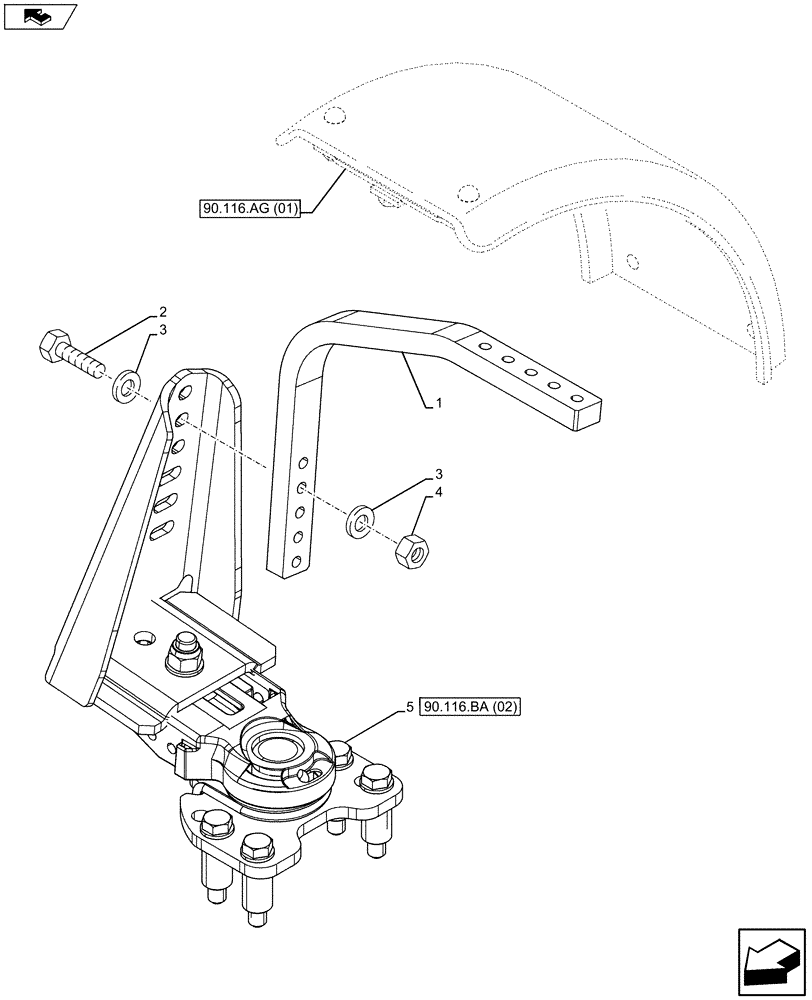 90.116.AG (01)

2
3
1
3
4
5
90.116.BA (02)