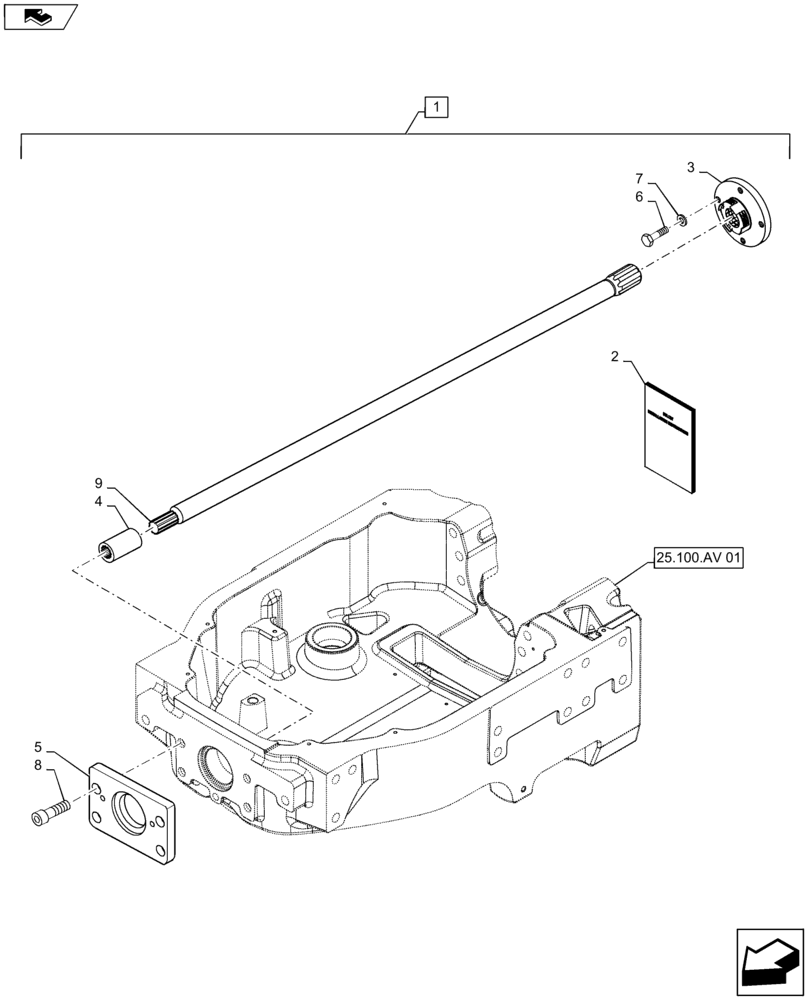 1
7
3
6
2
9
4
25.100.AV 01
5
8