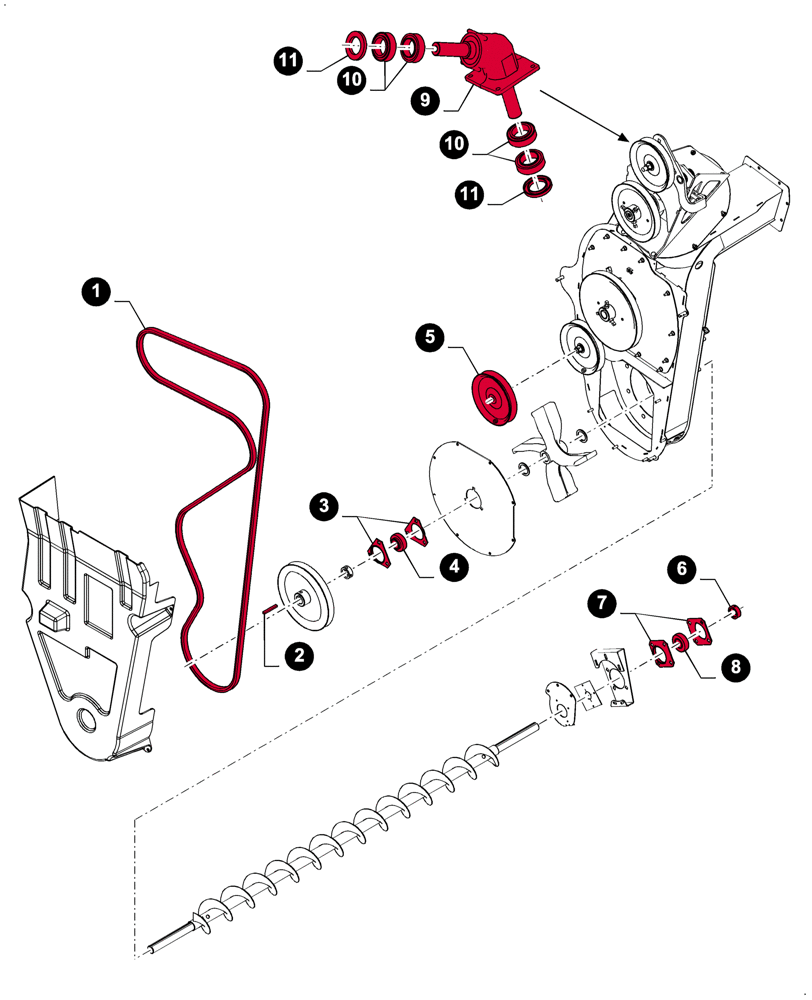 11
10
9
10
11
1
5
3
4
2
6
7
8