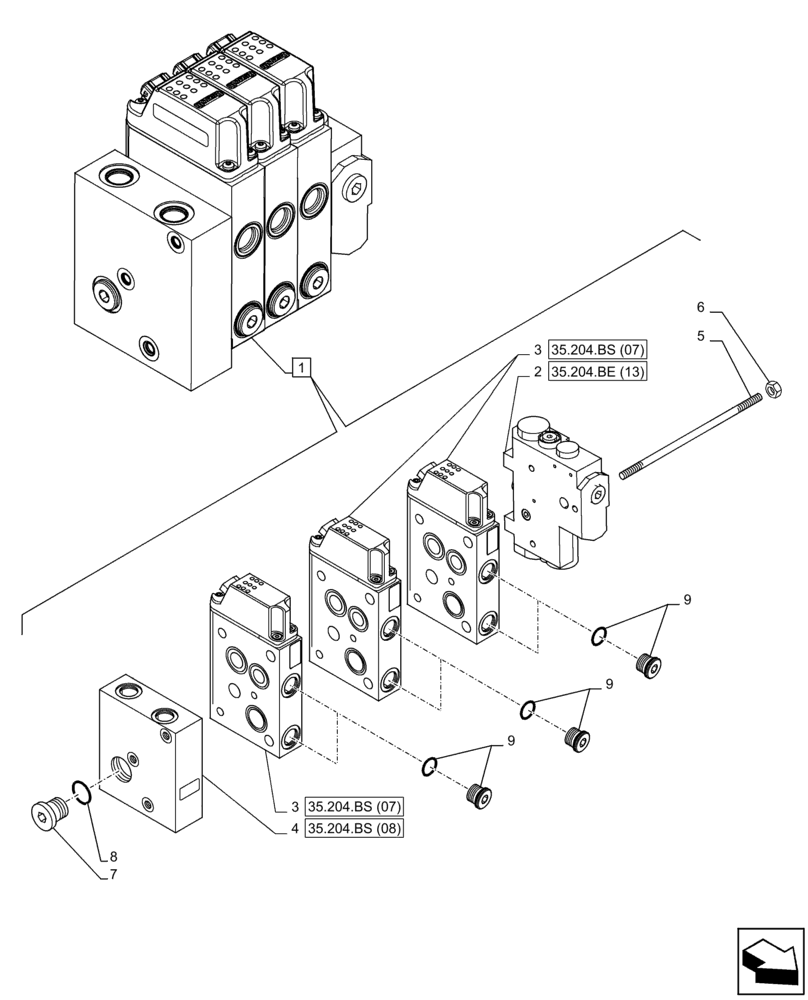 1

6

5

3 35.204.BS (07)

2 35.204.BE (13)

9

9

9

3 35.204.BS (07)

4 35.204.BS (08)

8

7