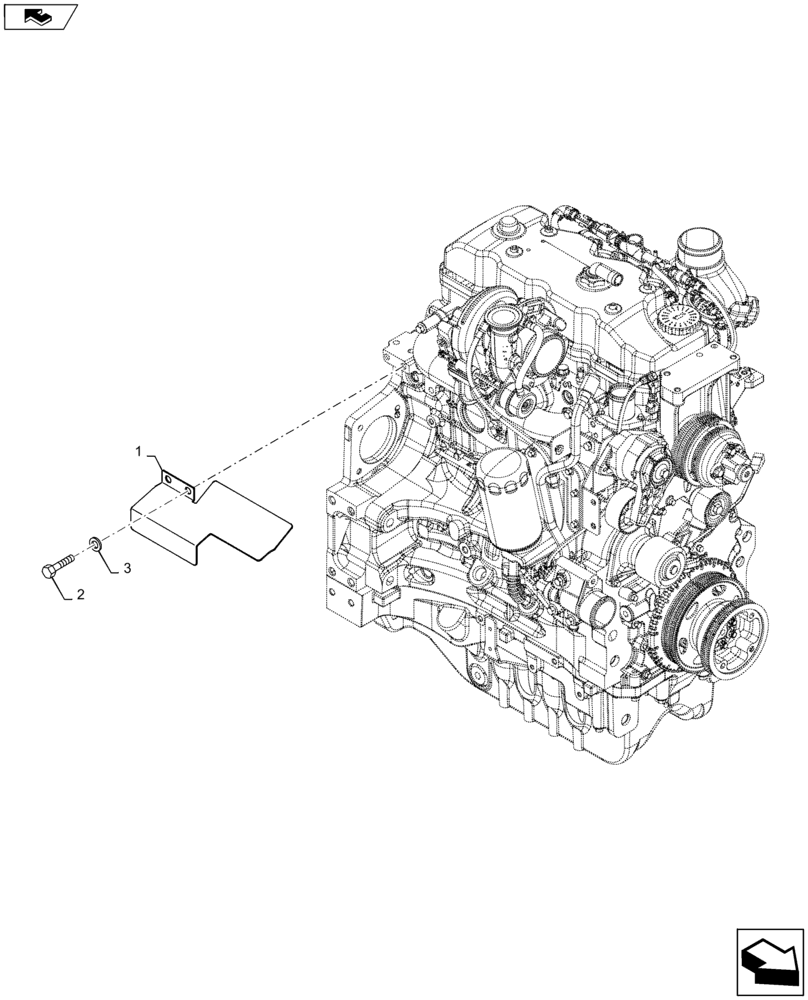 1
3
2