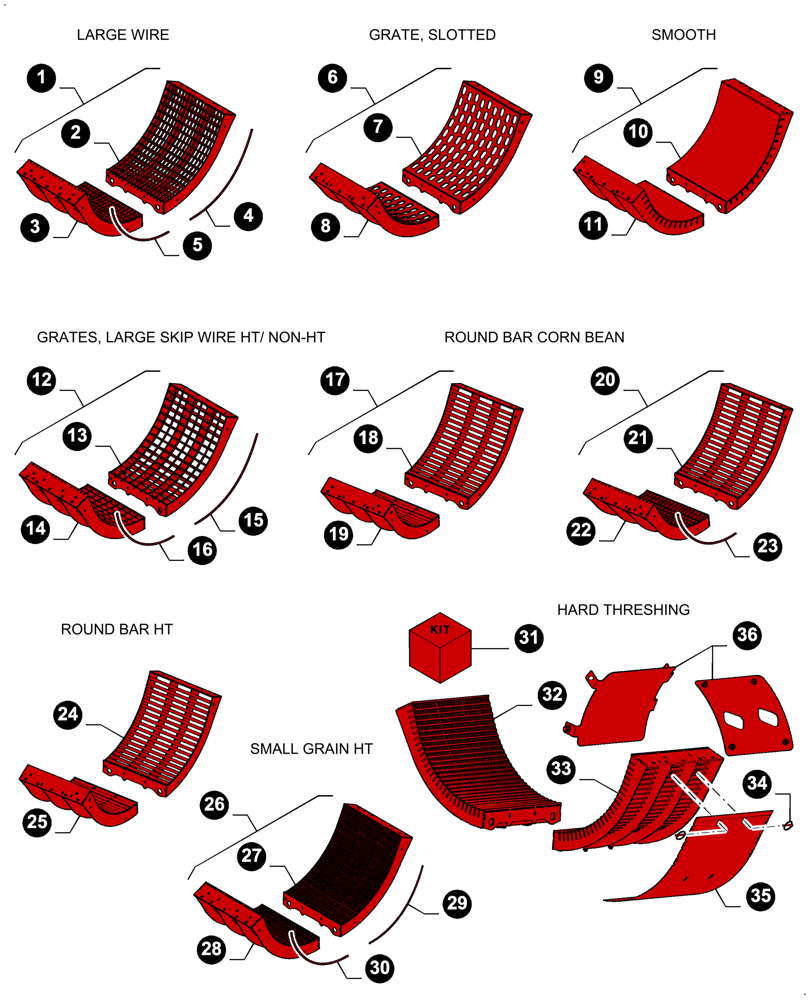 LARGE WIRE

1
2
3
4
5

GRATE, SLOTTED

6
7
8

SMOOTH

9
10
11

GRATES, LARGE SKIP WIRE HT/ NON-HT

12
13
14
15
16

ROUND BAR CORN BEAN

17
18
19
20
21
22
23

ROUND BAR HT

24
25

SMALL GRAIN HT

26
27
28
29
30

HARD THRESHING

KIT
31
32
33
34
35
36