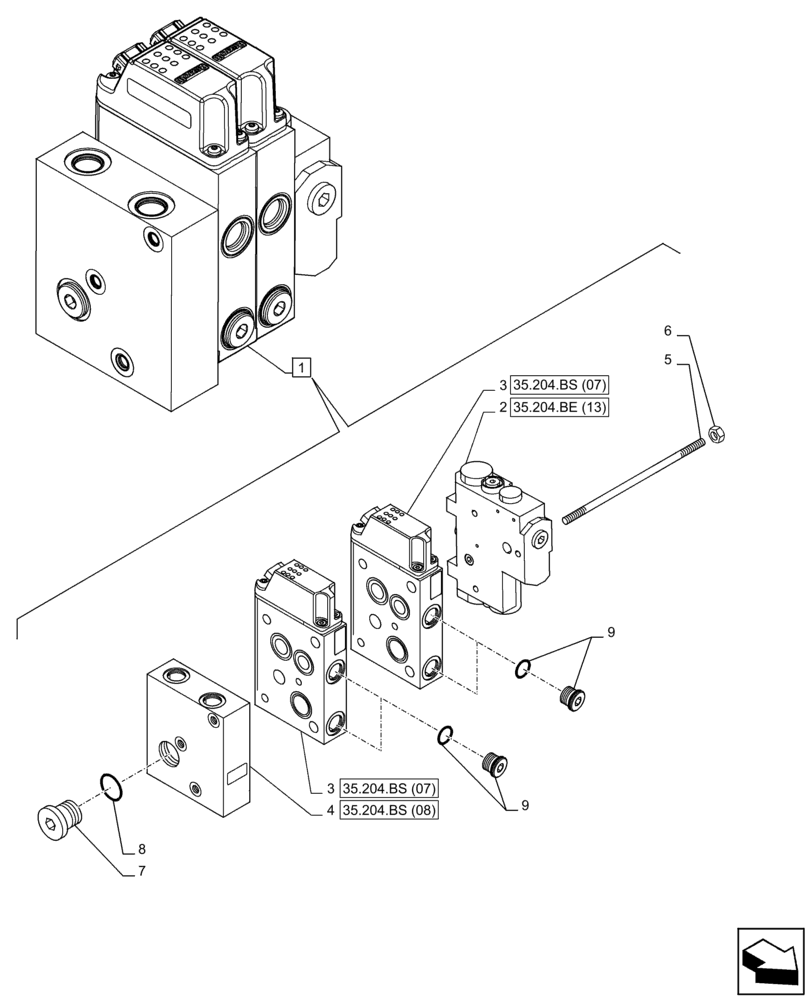 1
6
5
3 35.204.BS (07)
2 35.204.BE (13)
9
9
3 35.204.BS (07)
4 35.204.BS (08)
8
7