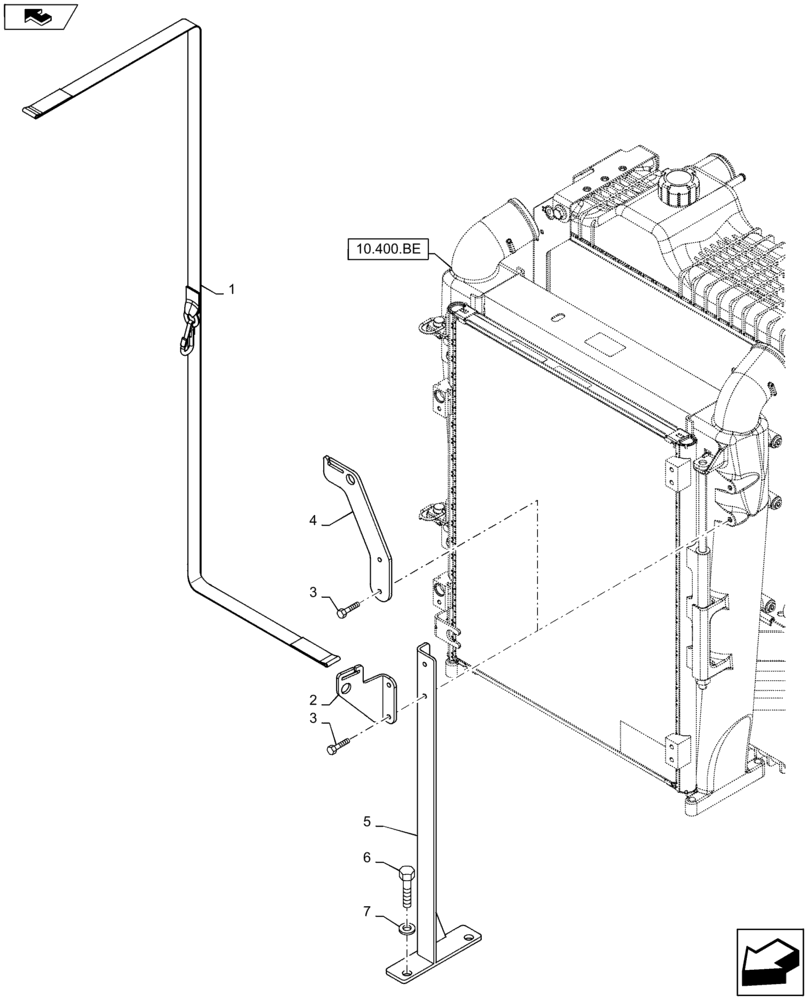 10.400.BE

1

4

3

2

3

5

6

7