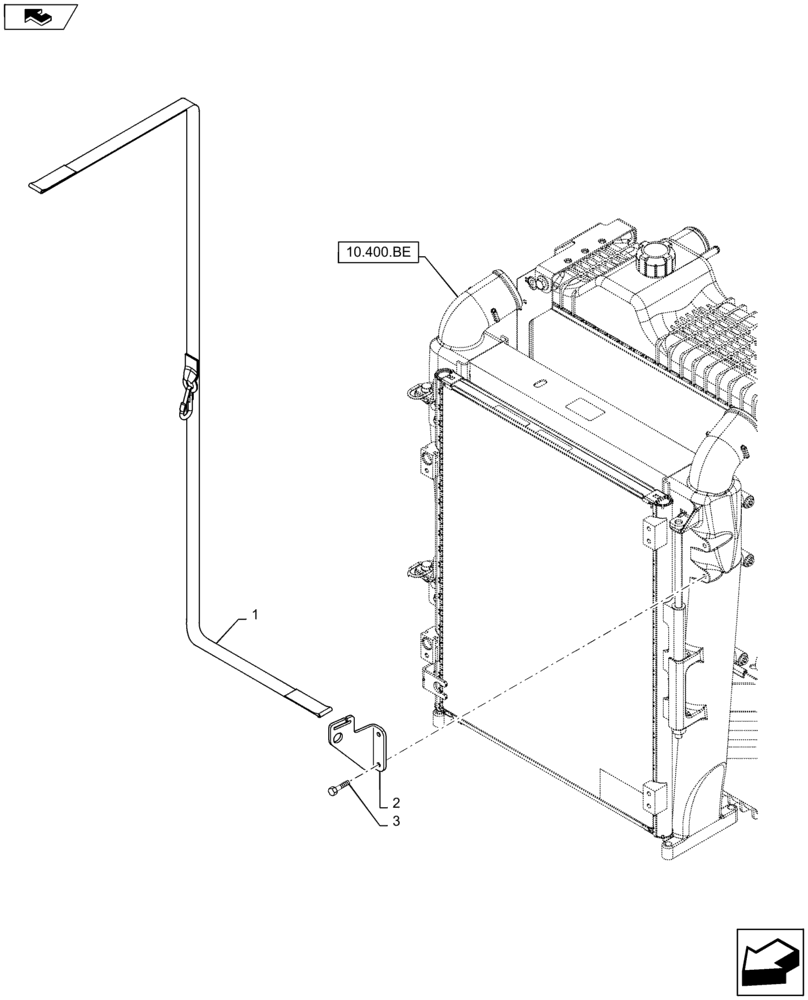 10.400.BE

1

2

3